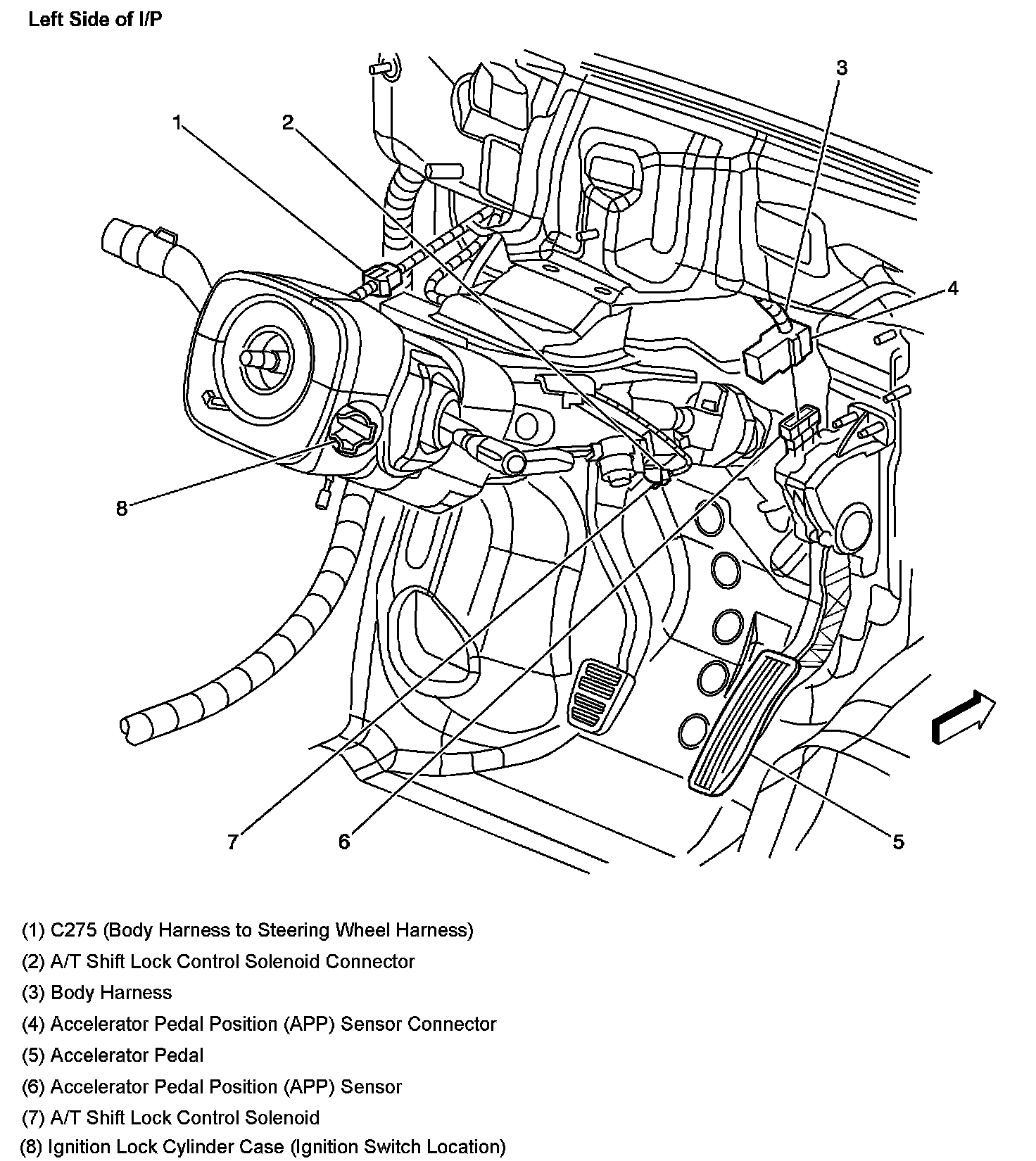 Left Side of I/P

1
2
3
4
8
7
6
5

(1) C275 (Body Harness to Steering Wheel Harness)
(2) A/T Shift Lock Control Solenoid Connector
(3) Body Harness
(4) Accelerator Pedal Position (APP) Sensor Connector
(5) Accelerator Pedal
(6) Accelerator Pedal Position (APP) Sensor
(7) A/T Shift Lock Control Solenoid
(8) Ignition Lock Cylinder Case (Ignition Switch Location)