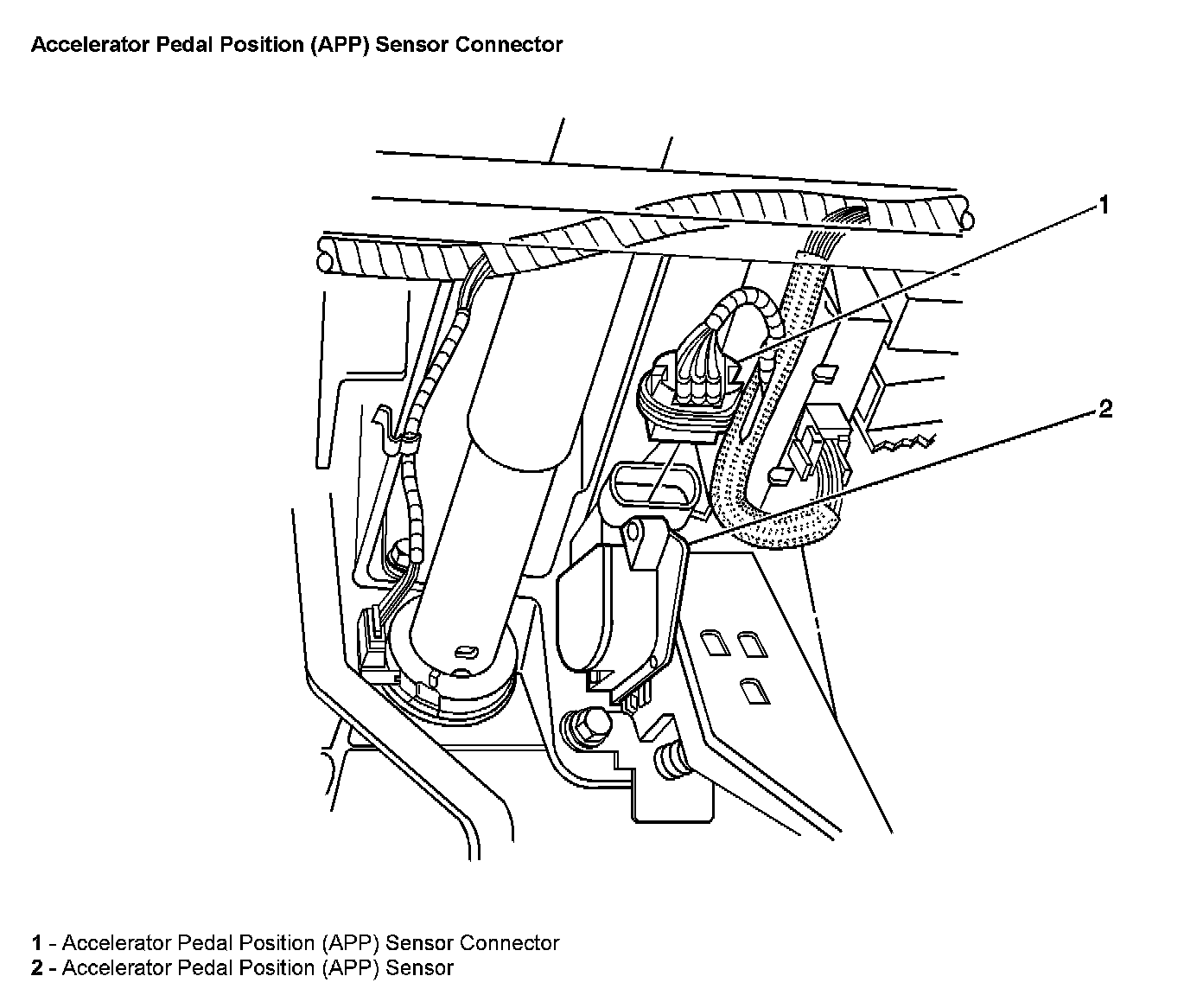 Accelerator Pedal Position (APP) Sensor Connector

1

2

1 - Accelerator Pedal Position (APP) Sensor Connector
2 - Accelerator Pedal Position (APP) Sensor