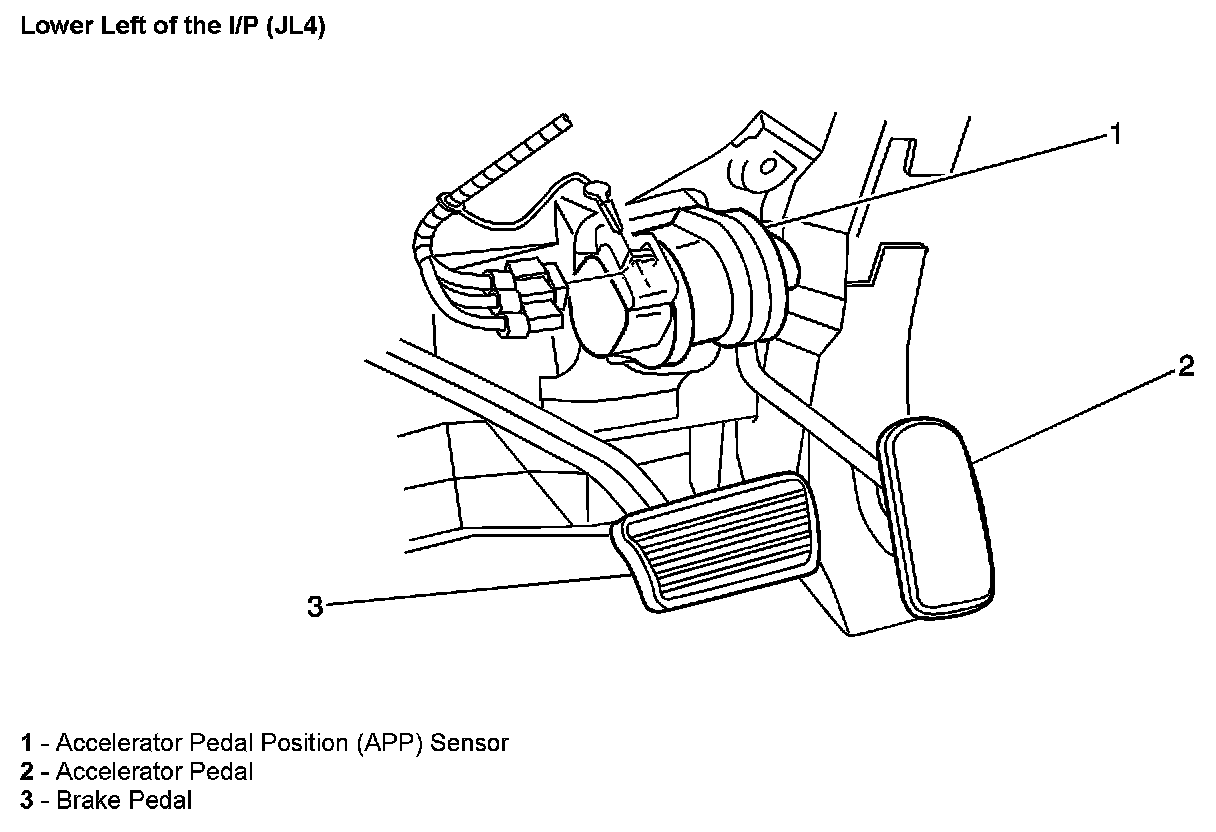 Lower Left of the I/P (JL4)

1

2

3

1 - Accelerator Pedal Position (APP) Sensor
2 - Accelerator Pedal
3 - Brake Pedal