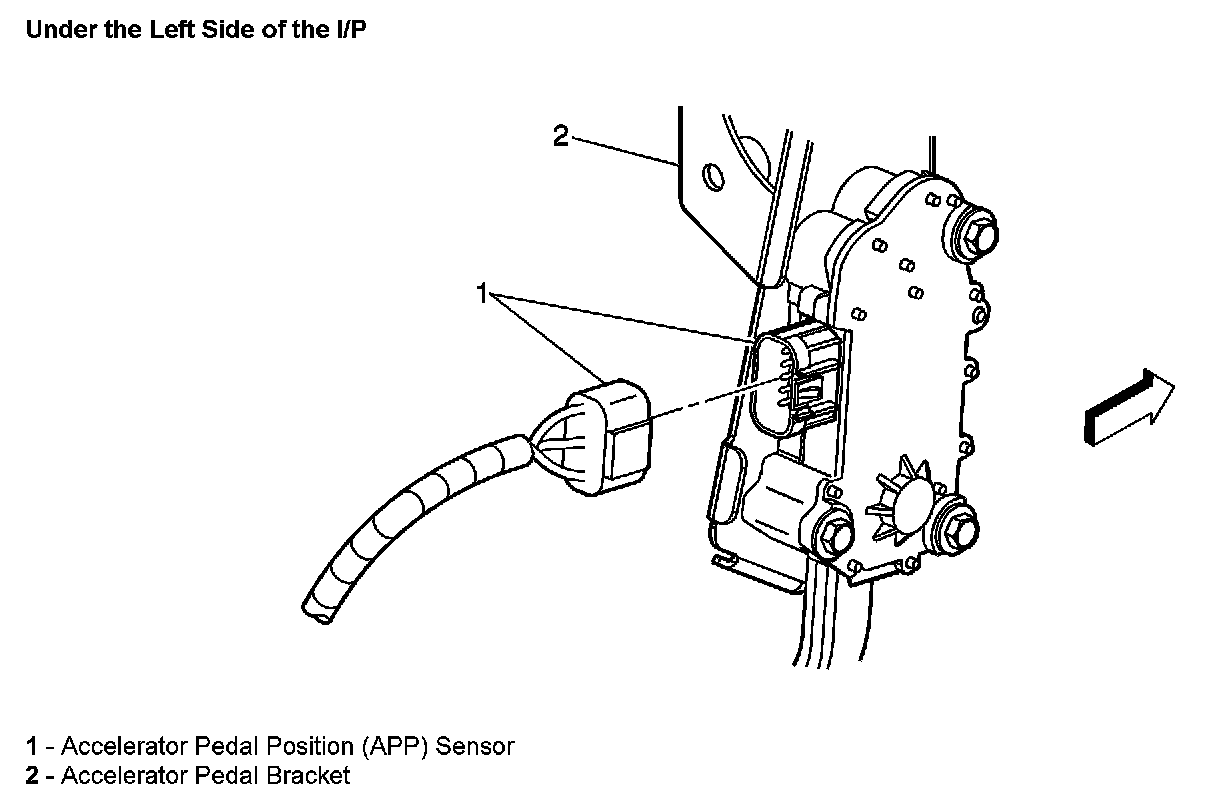 Under the Left Side of the I/P

2

1

1 - Accelerator Pedal Position (APP) Sensor
2 - Accelerator Pedal Bracket