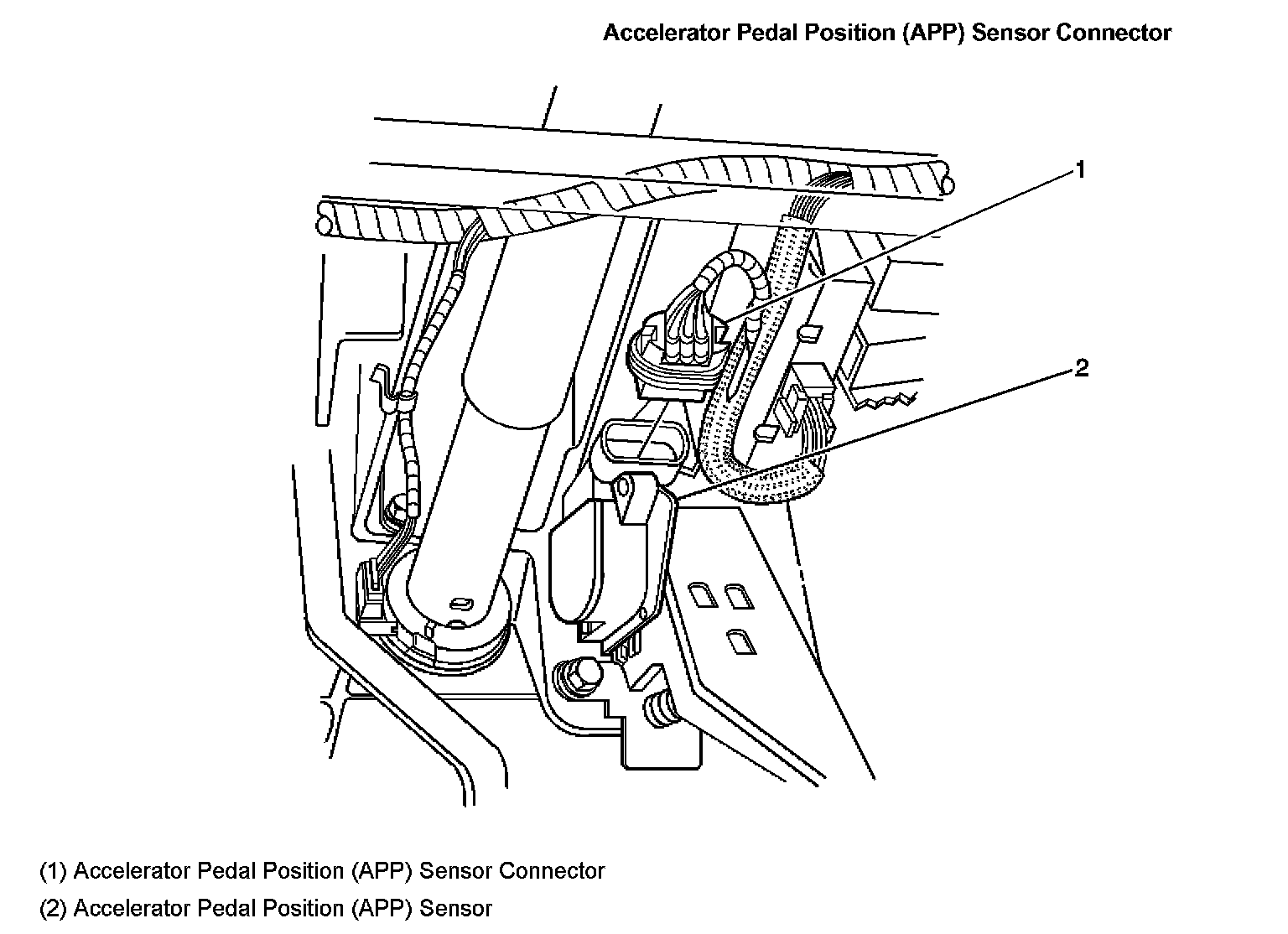 Accelerator Pedal Position (APP) Sensor Connector

1

2

(1) Accelerator Pedal Position (APP) Sensor Connector

(2) Accelerator Pedal Position (APP) Sensor