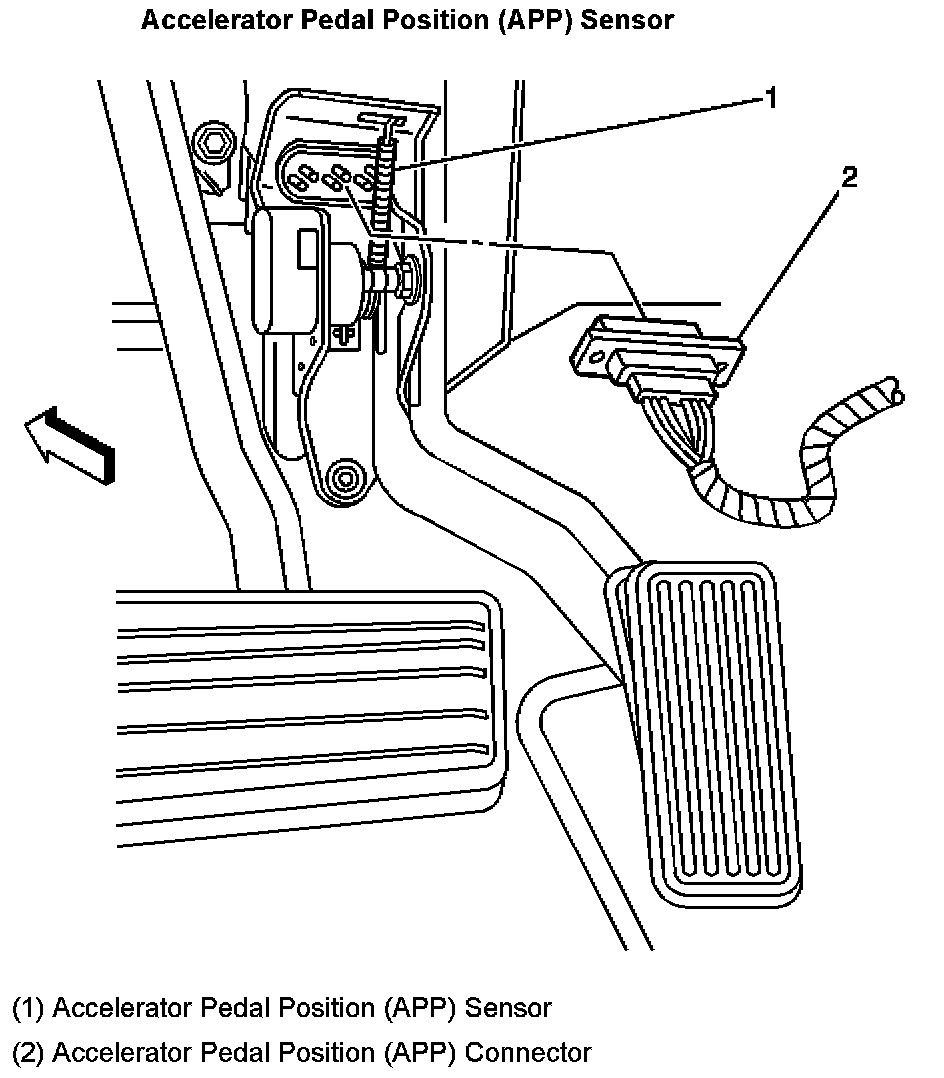 Accelerator Pedal Position (APP) Sensor

1

2

(1) Accelerator Pedal Position (APP) Sensor

(2) Accelerator Pedal Position (APP) Connector