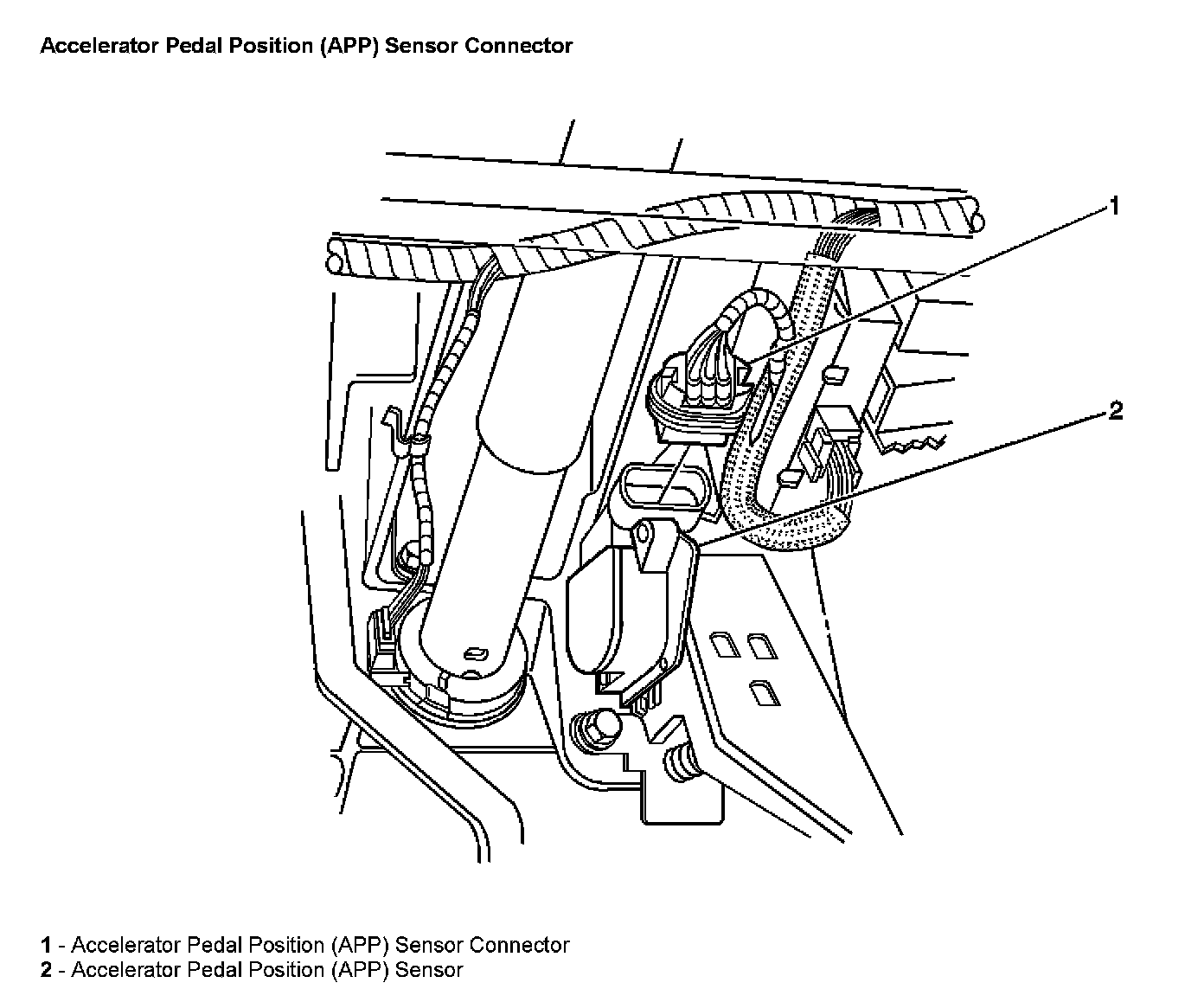 Accelerator Pedal Position (APP) Sensor Connector

1

2

1 - Accelerator Pedal Position (APP) Sensor Connector
2 - Accelerator Pedal Position (APP) Sensor