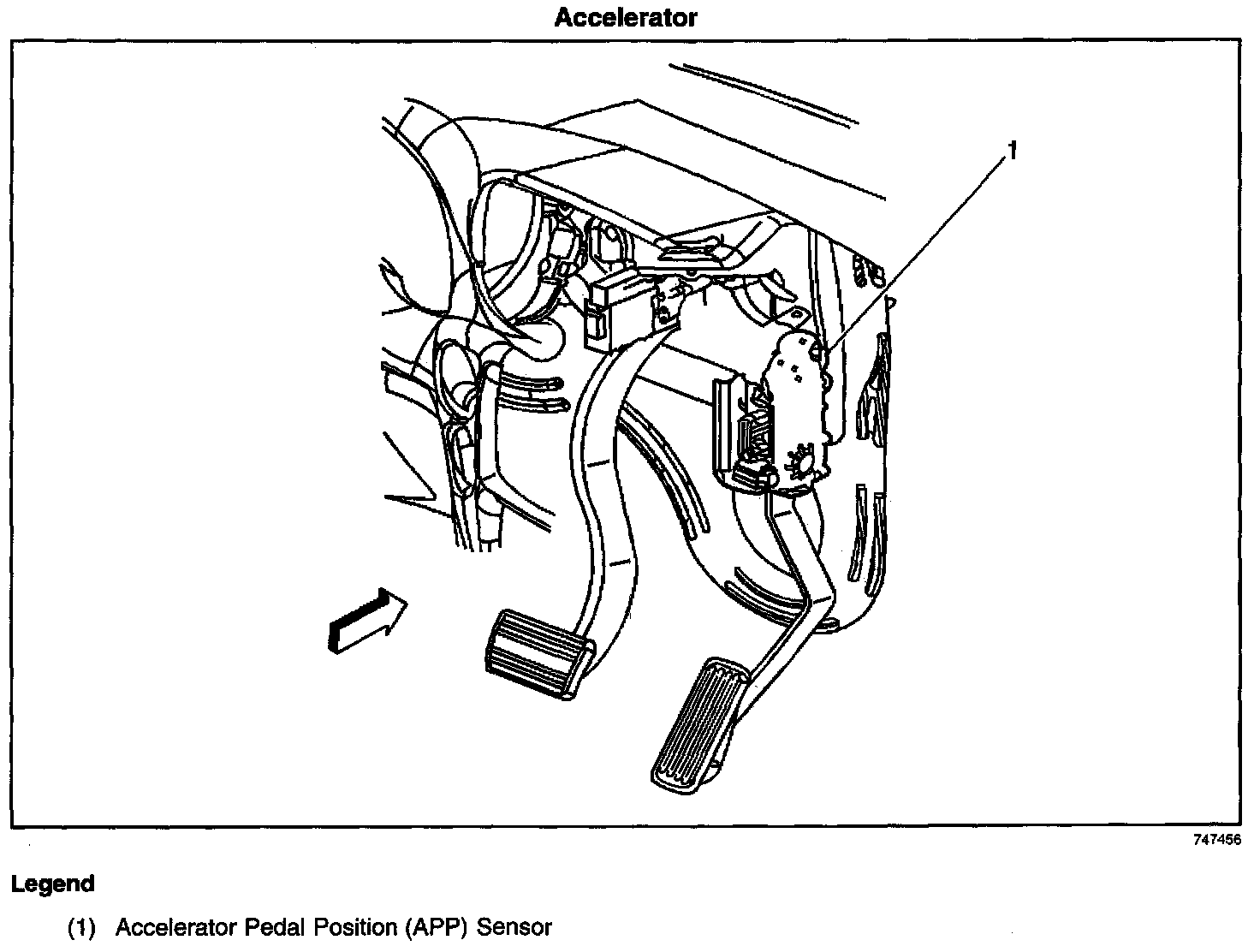 Accelerator

1

747456

Legend

(1) Accelerator Pedal Position (APP) Sensor