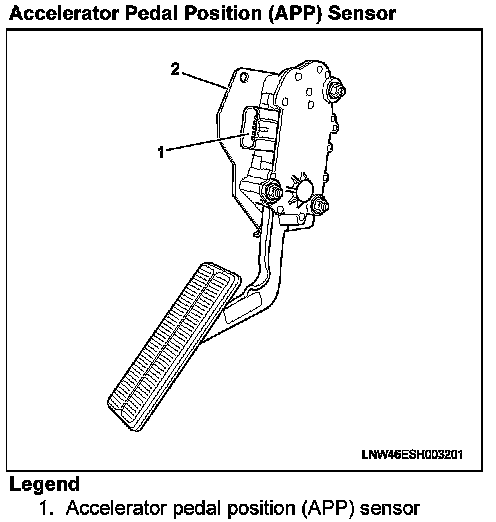 Accelerator Pedal Position (APP) Sensor

2

1

LNW46ESH003201

Legend

1. Accelerator pedal position (APP) sensor