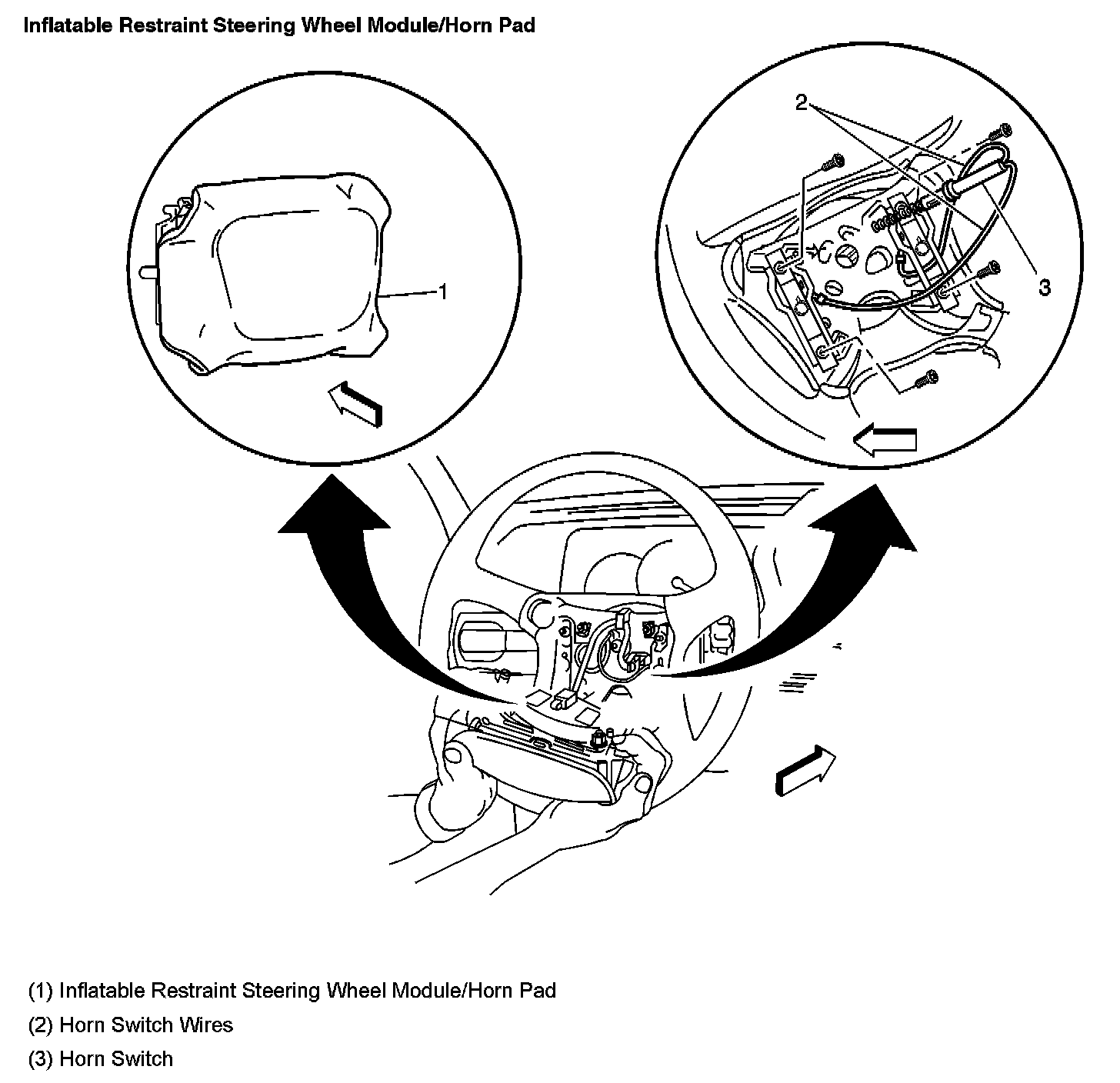 Inflatable Restraint Steering Wheel Module/Horn Pad

1

2

3

(1) Inflatable Restraint Steering Wheel Module/Horn Pad

(2) Horn Switch Wires

(3) Horn Switch