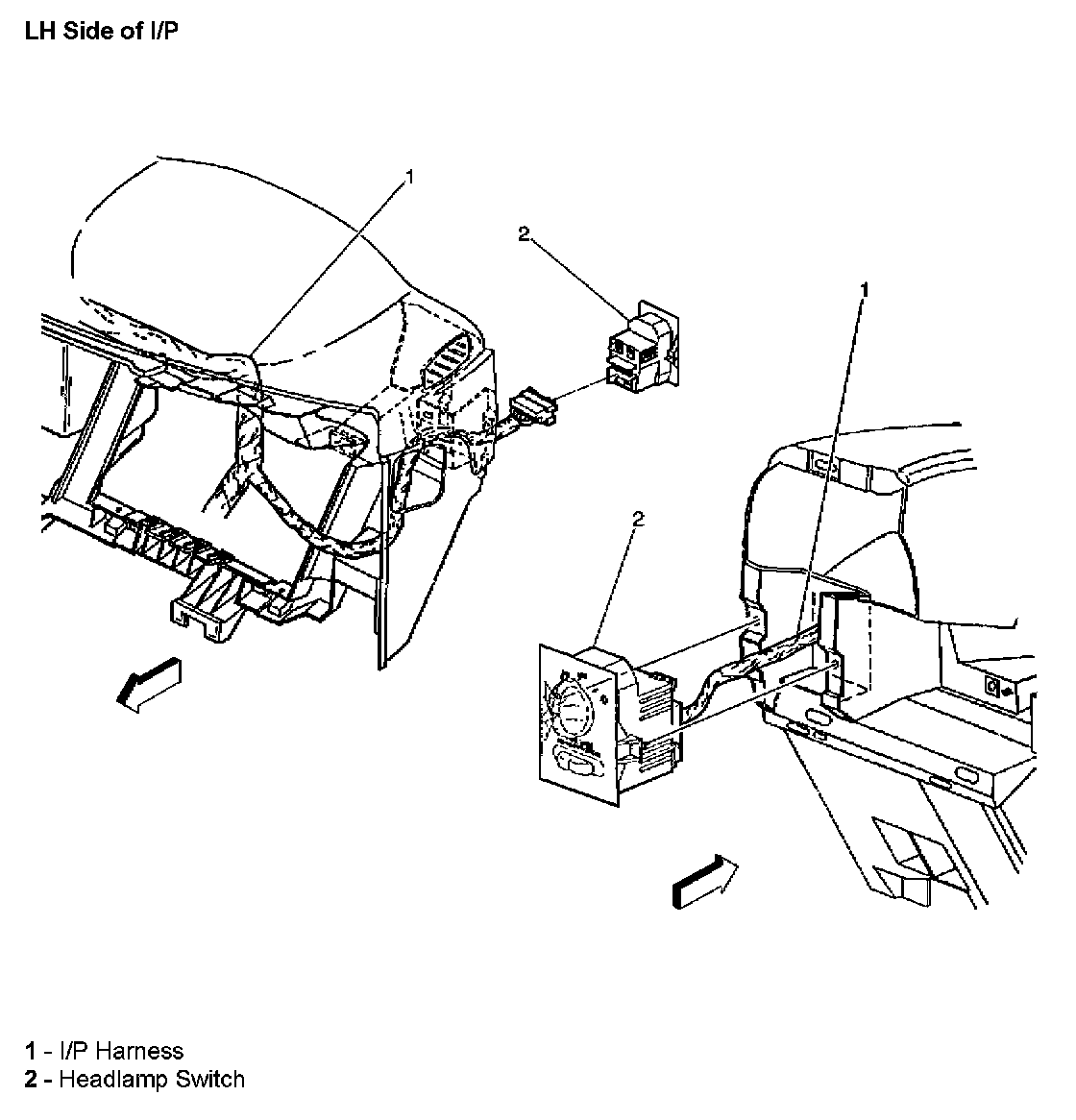 LH Side of I/P

1

2

1

2

1 - I/P Harness
2 - Headlamp Switch