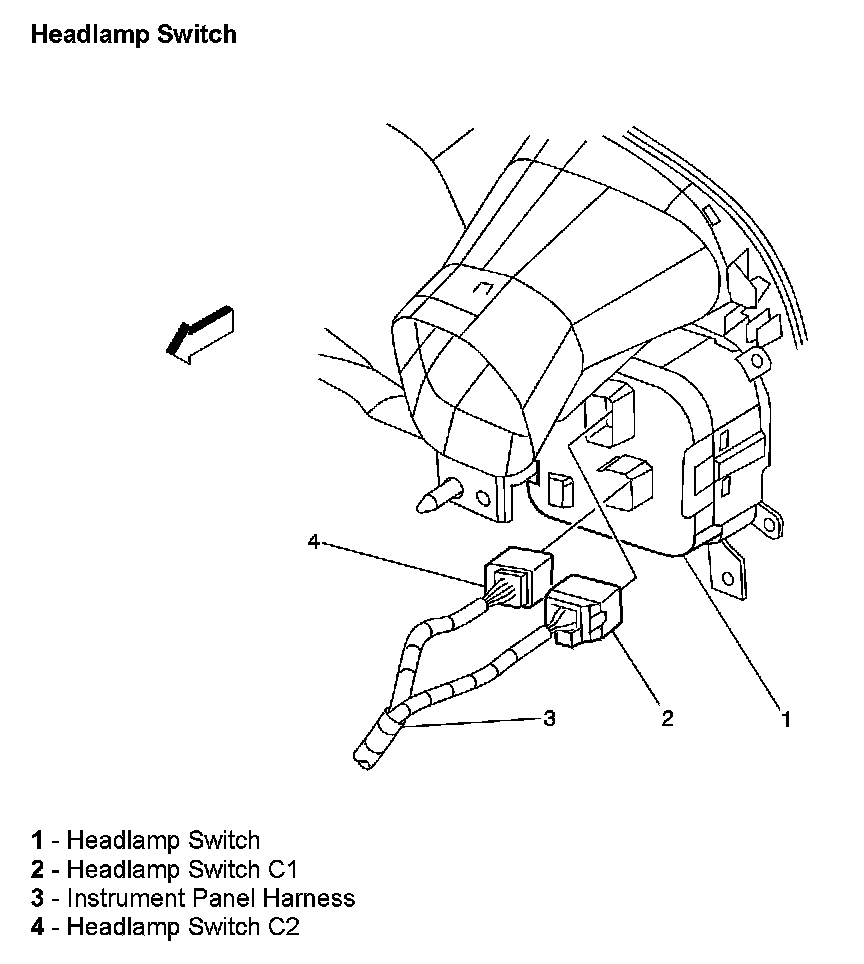 Headlamp Switch

4

3

2

1

1 - Headlamp Switch
2 - Headlamp Switch C1
3 - Instrument Panel Harness
4 - Headlamp Switch C2