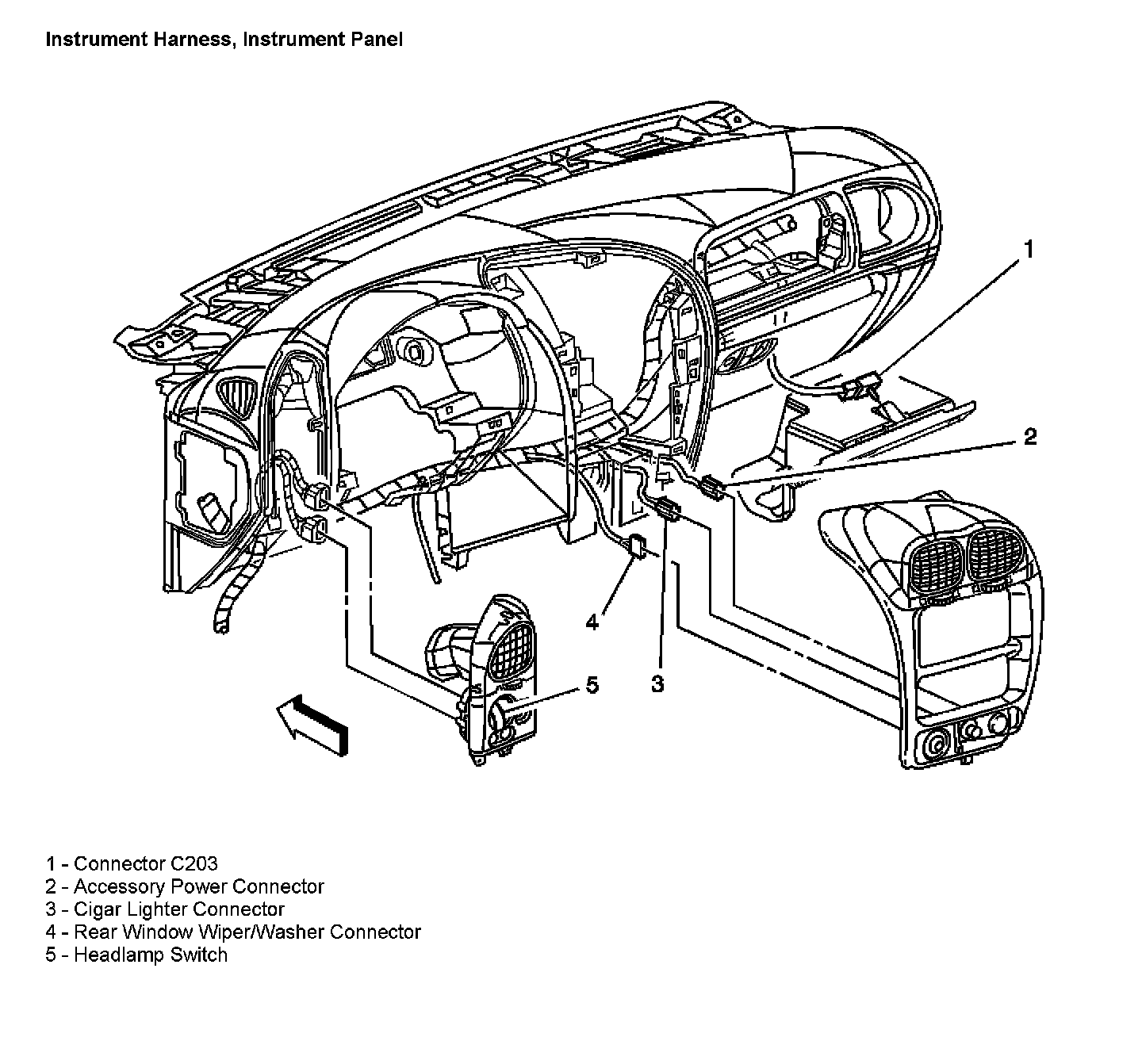 Instrument Harness, Instrument Panel

1

2

4

5

3

1 - Connector C203
2 - Accessory Power Connector
3 - Cigar Lighter Connector
4 - Rear Window Wiper/Washer Connector
5 - Headlamp Switch