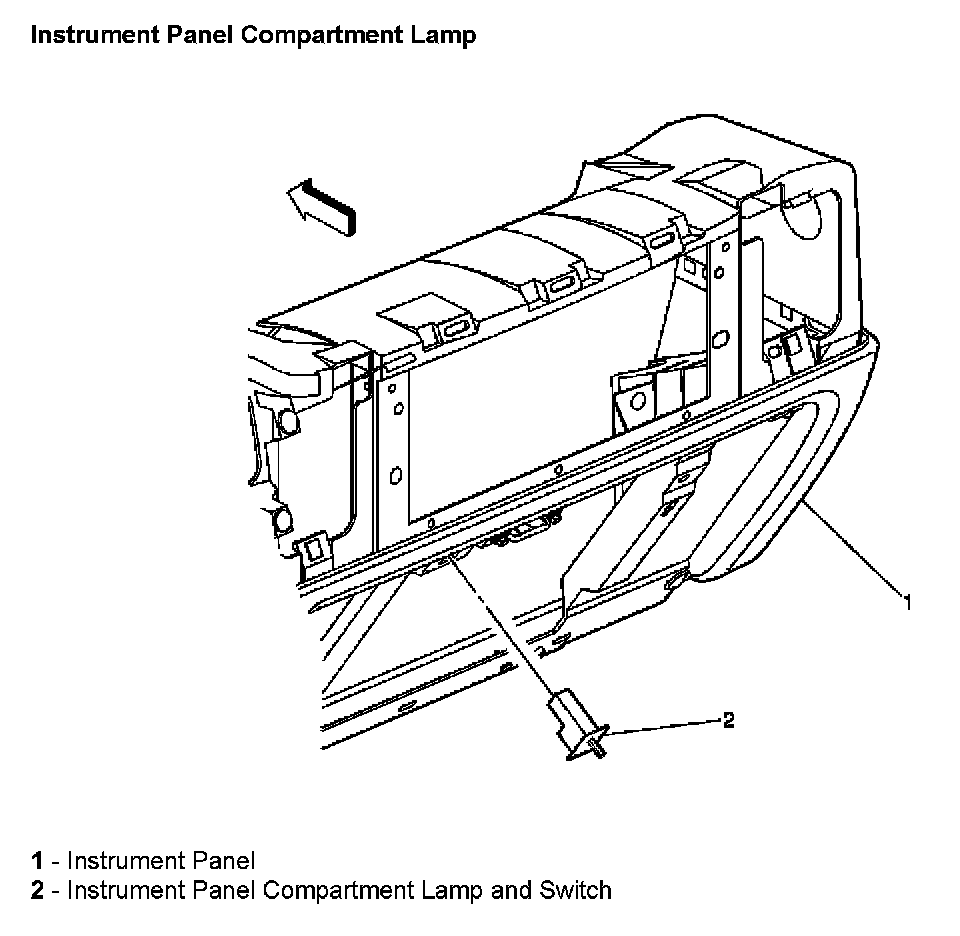 Instrument Panel Compartment Lamp

1

2

1 - Instrument Panel
2 - Instrument Panel Compartment Lamp and Switch