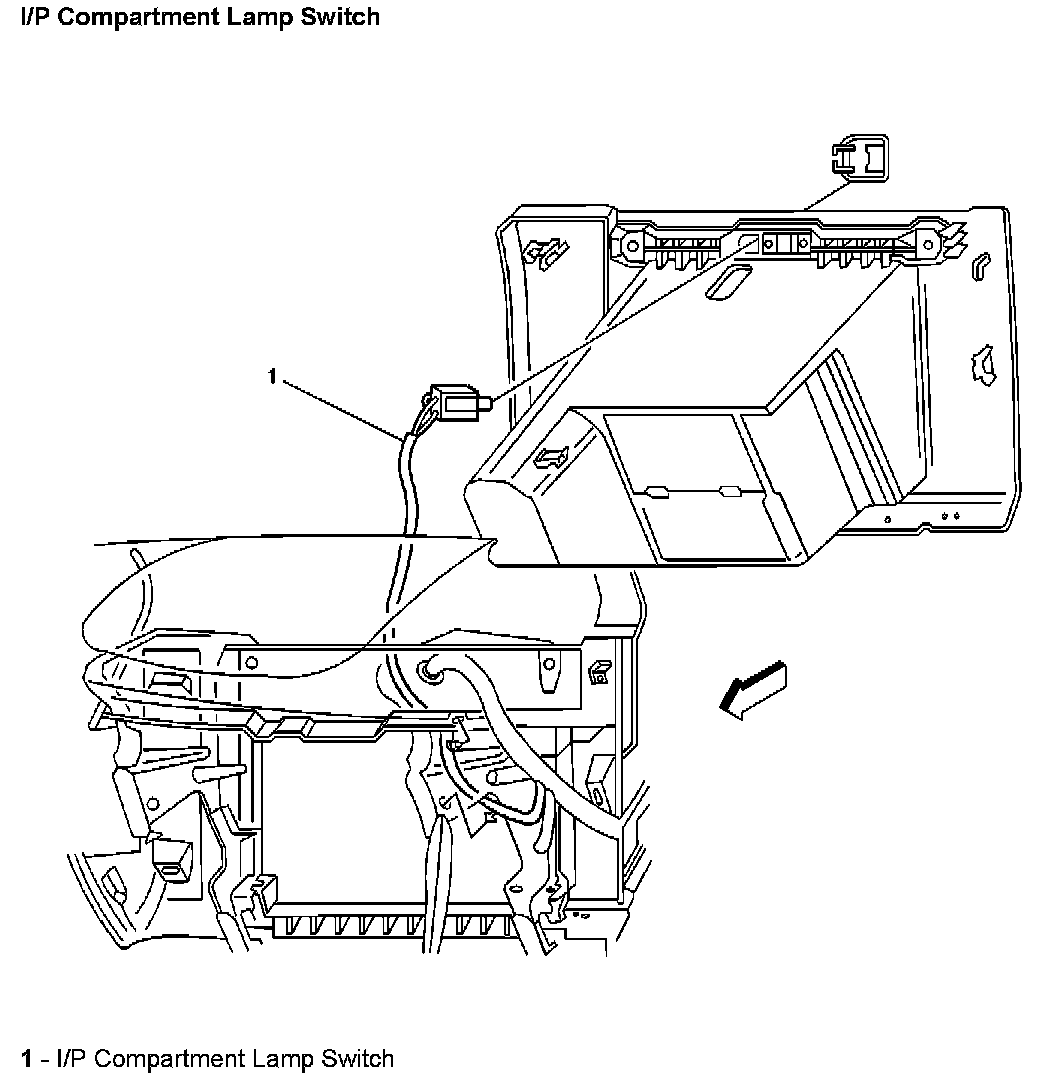 I/P Compartment Lamp Switch

1

1 - I/P Compartment Lamp Switch