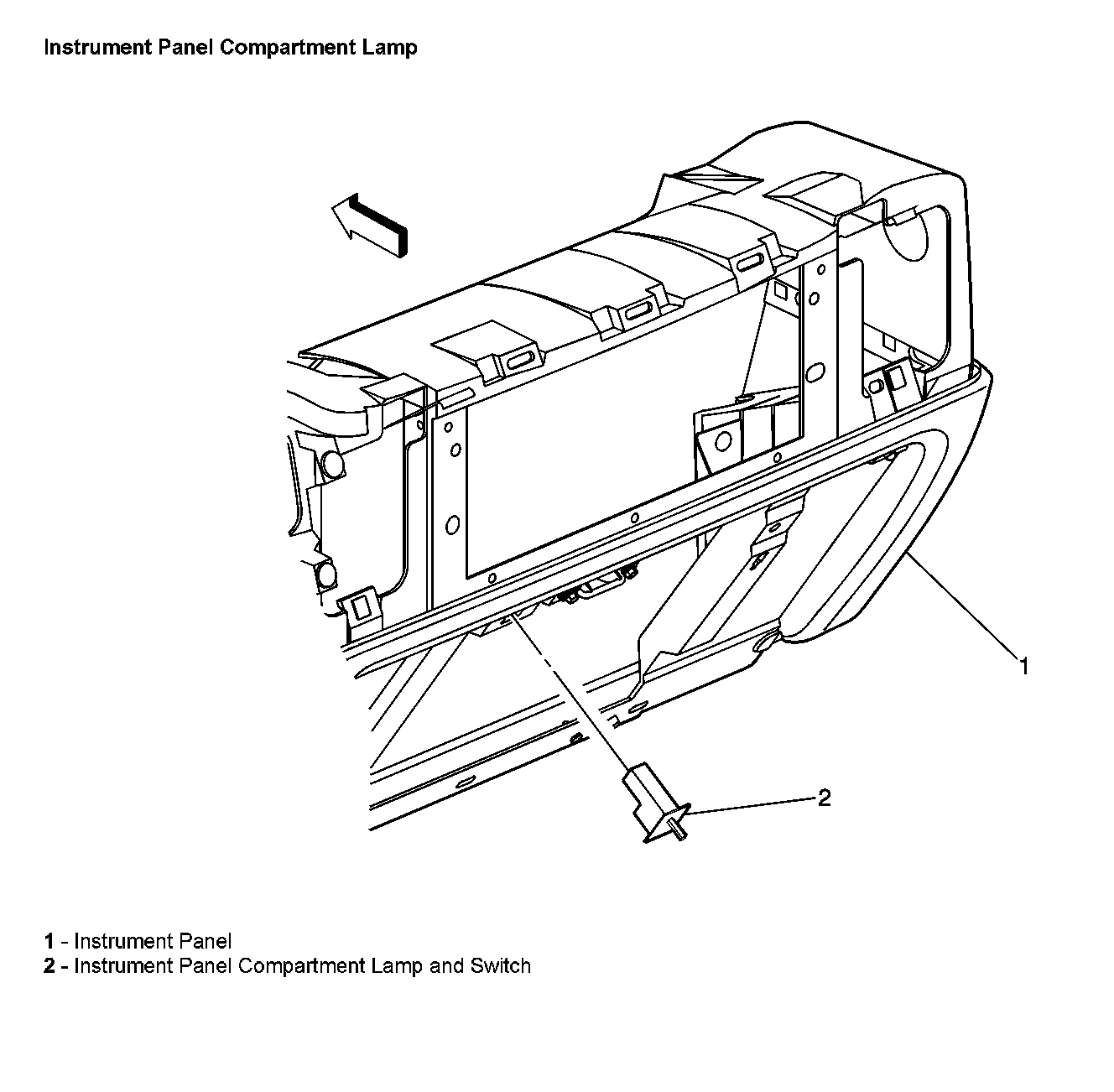 Instrument Panel Compartment Lamp

1

2

1 - Instrument Panel
2 - Instrument Panel Compartment Lamp and Switch