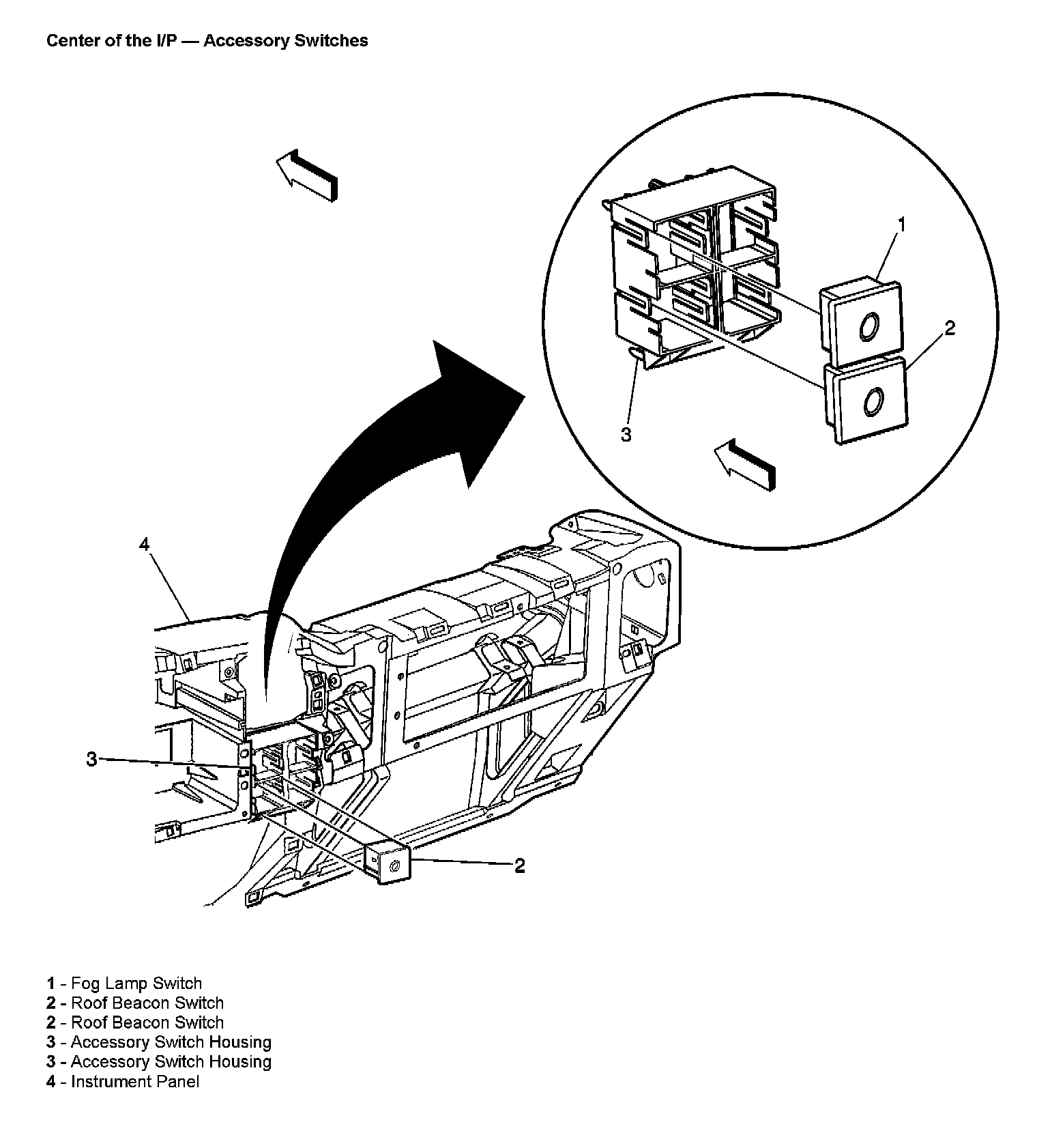 Center of the I/P — Accessory Switches

1

2

3

4

3

2

1 - Fog Lamp Switch
2 - Roof Beacon Switch
2 - Roof Beacon Switch
3 - Accessory Switch Housing
3 - Accessory Switch Housing
4 - Instrument Panel