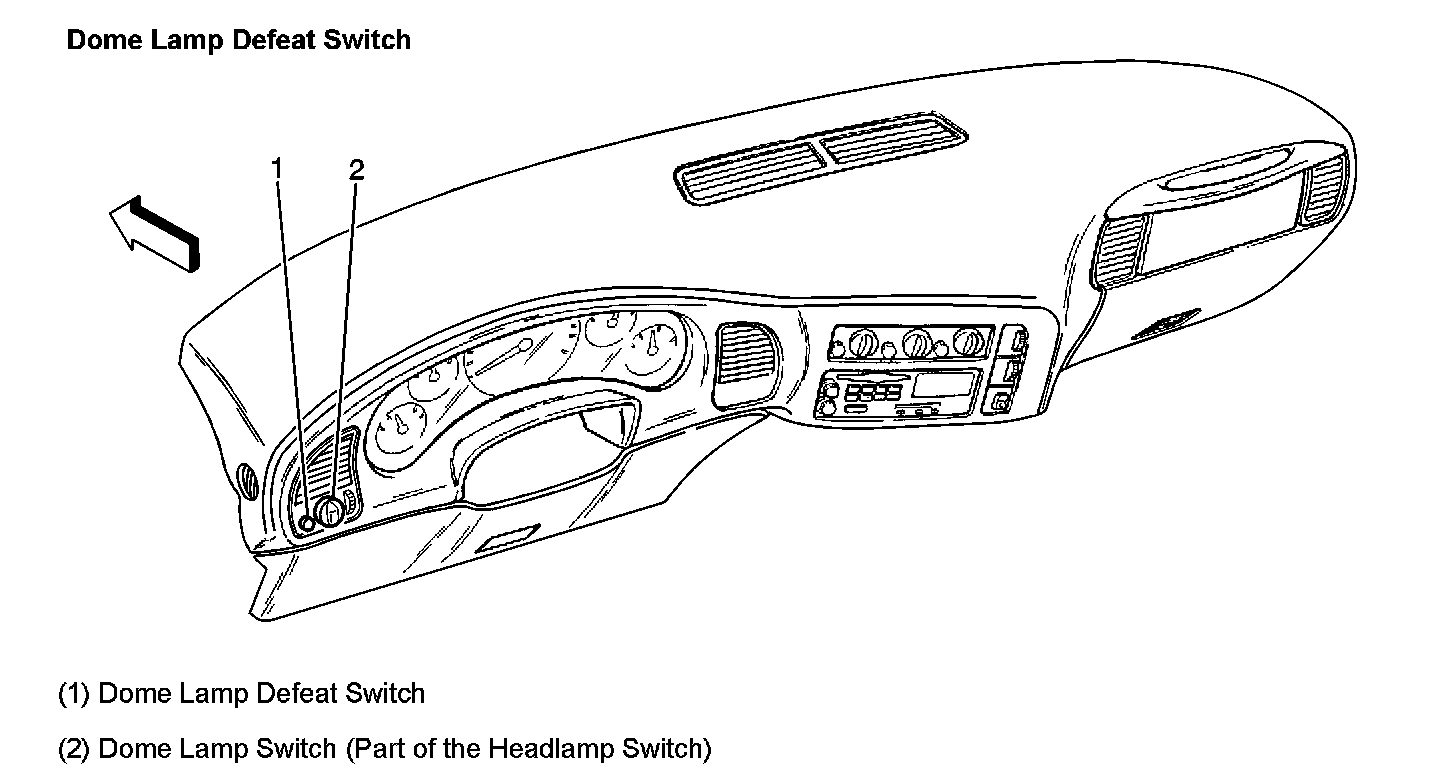 Dome Lamp Defeat Switch

1

2

(1) Dome Lamp Defeat Switch

(2) Dome Lamp Switch (Part of the Headlamp Switch)