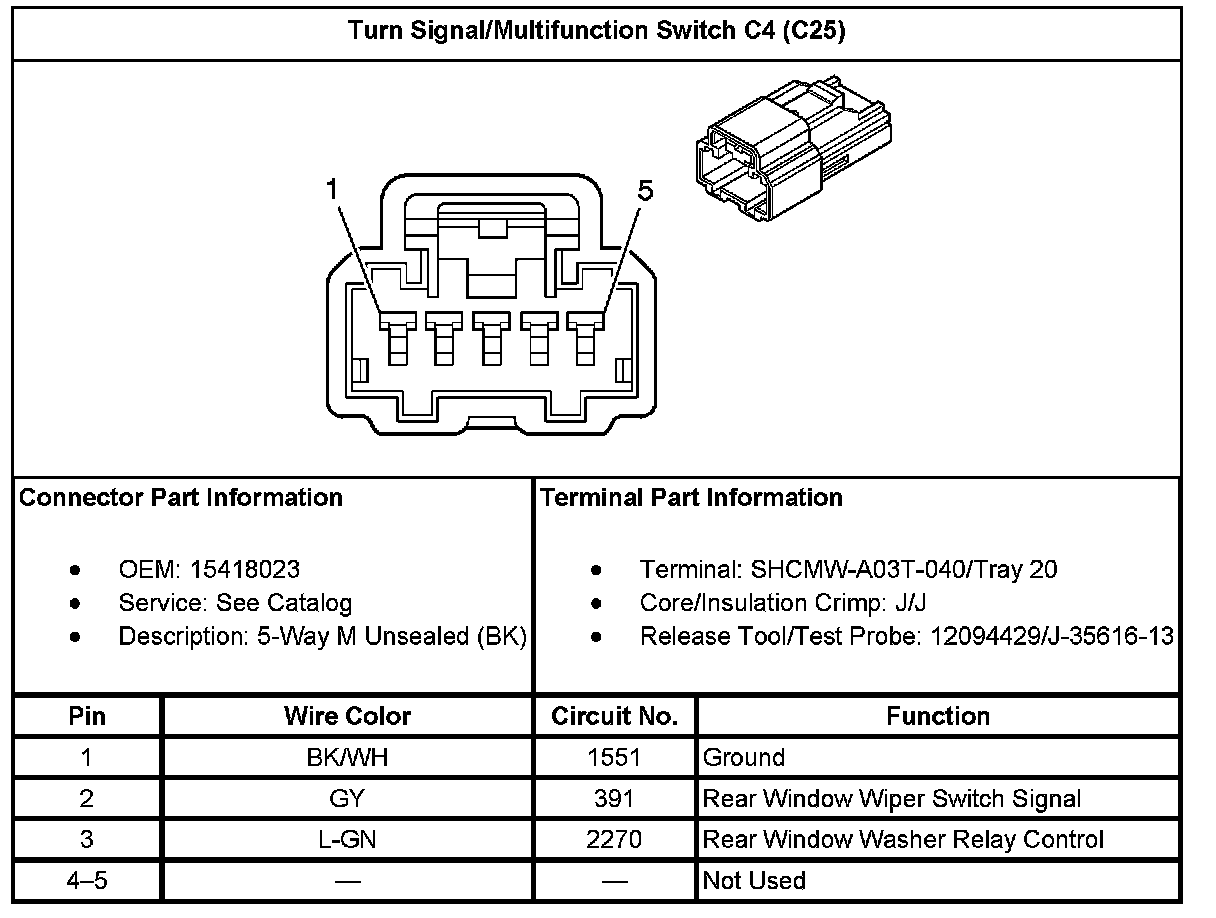 Turn Signal/Multifunction Switch C4 (C25)

1

5

Connector Part Information

- OEM: 15418023
- Service: See Catalog
- Description: 5-Way M Unsealed (BK)

Terminal Part Information

- Terminal: SHCMW-A03T-040/Tray 20
- Core/Insulation Crimp: J/J
- Release Tool/Test Probe: 12094429/J-35616-13

| Pin | Wire Color | Circuit No. | Function |
|---|---|---|---|
| 1 | BK/WH | 1551 | Ground |
| 2 | GY | 391 | Rear Window Wiper Switch Signal |
| 3 | L-GN | 2270 | Rear Window Washer Relay Control |
| 4–5 | — | — | Not Used |