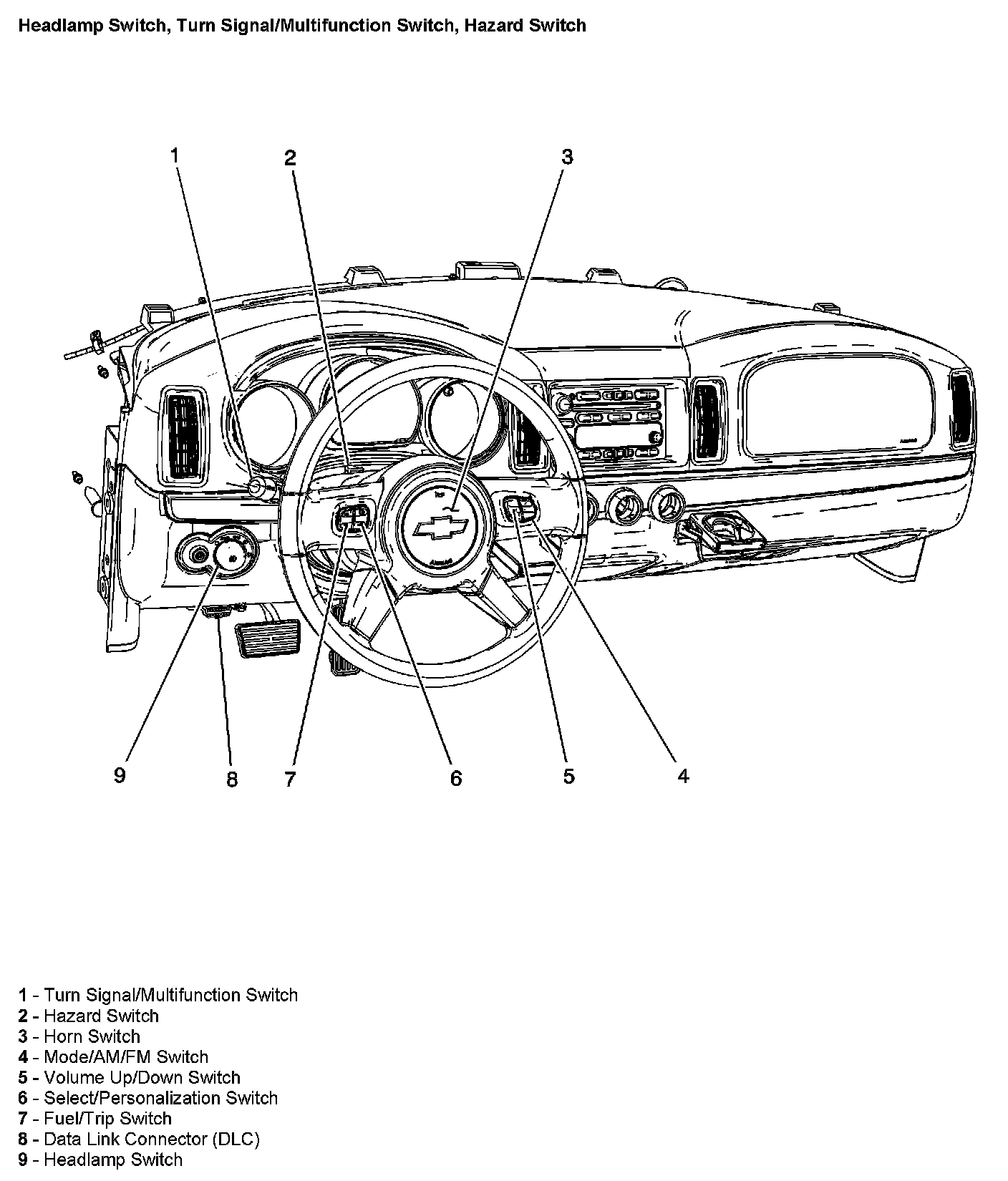 Headlamp Switch, Turn Signal/Multifunction Switch, Hazard Switch

1
2
3
9
8
7
6
5
4

1 - Turn Signal/Multifunction Switch
2 - Hazard Switch
3 - Horn Switch
4 - Mode/AM/FM Switch
5 - Volume Up/Down Switch
6 - Select/Personalization Switch
7 - Fuel/Trip Switch
8 - Data Link Connector (DLC)
9 - Headlamp Switch