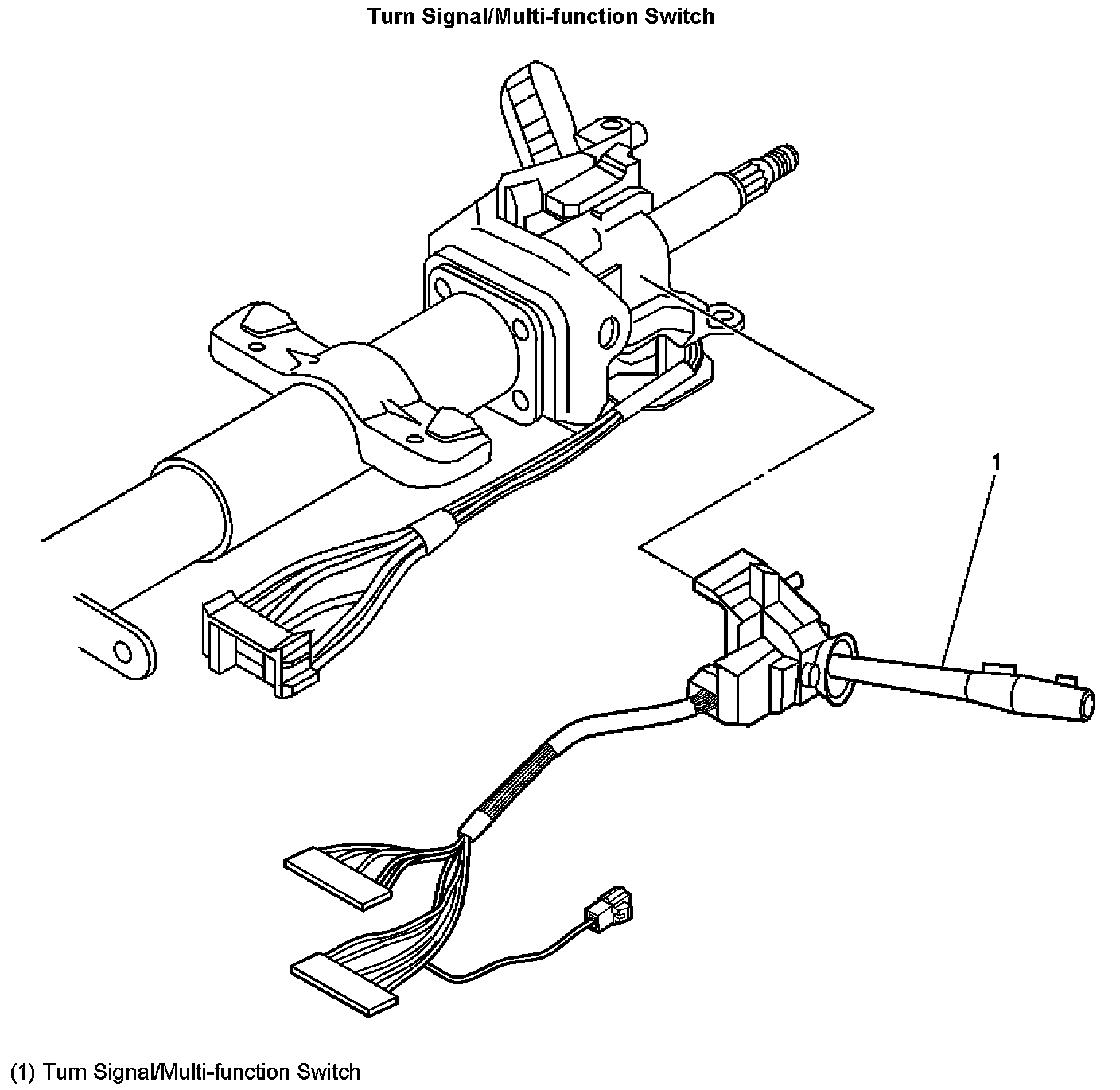 Turn Signal/Multi-function Switch

1

(1) Turn Signal/Multi-function Switch