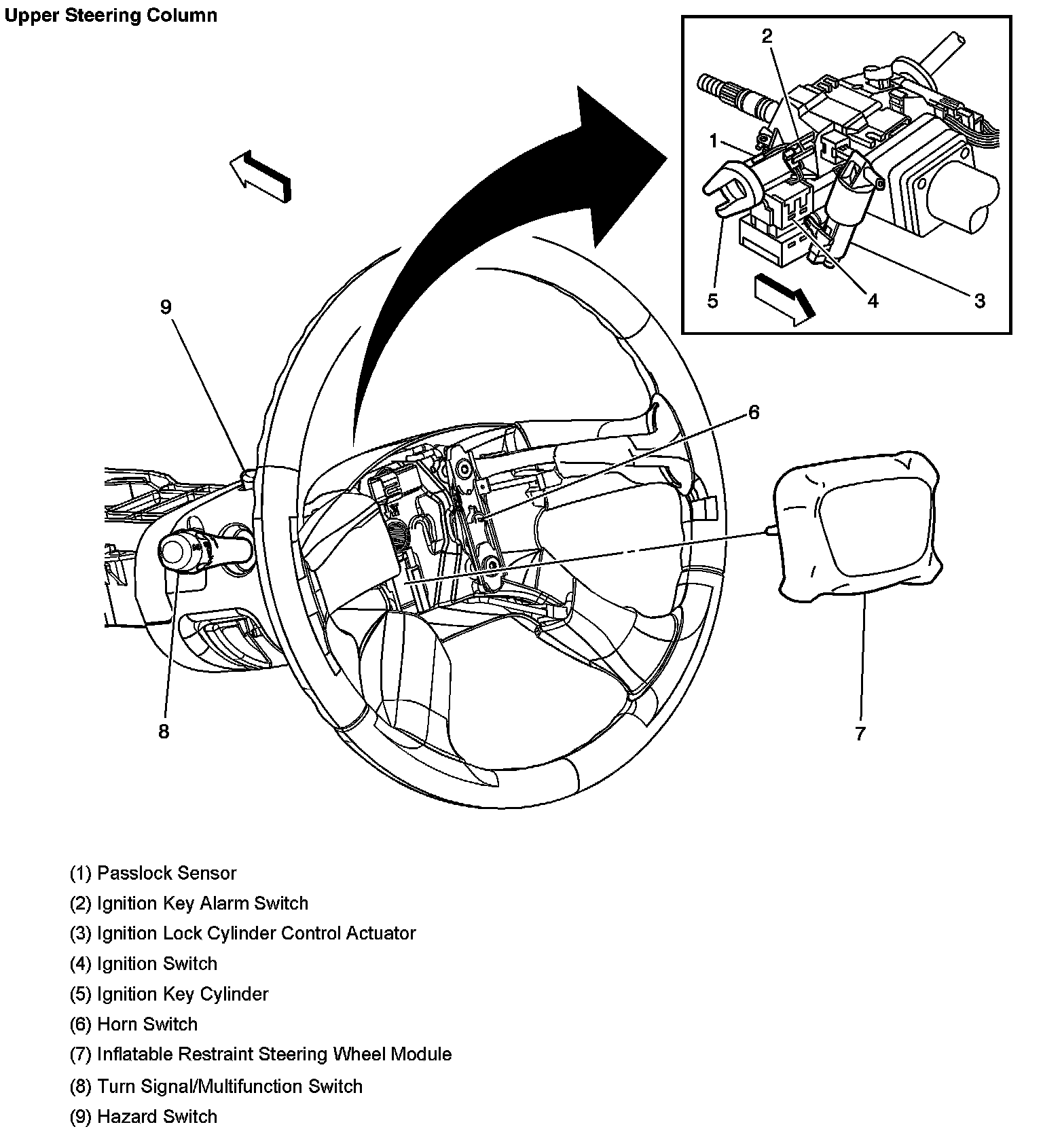 Upper Steering Column

2
1
5
4
3
9
6
8
7

(1) Passlock Sensor

(2) Ignition Key Alarm Switch

(3) Ignition Lock Cylinder Control Actuator

(4) Ignition Switch

(5) Ignition Key Cylinder

(6) Horn Switch

(7) Inflatable Restraint Steering Wheel Module

(8) Turn Signal/Multifunction Switch

(9) Hazard Switch