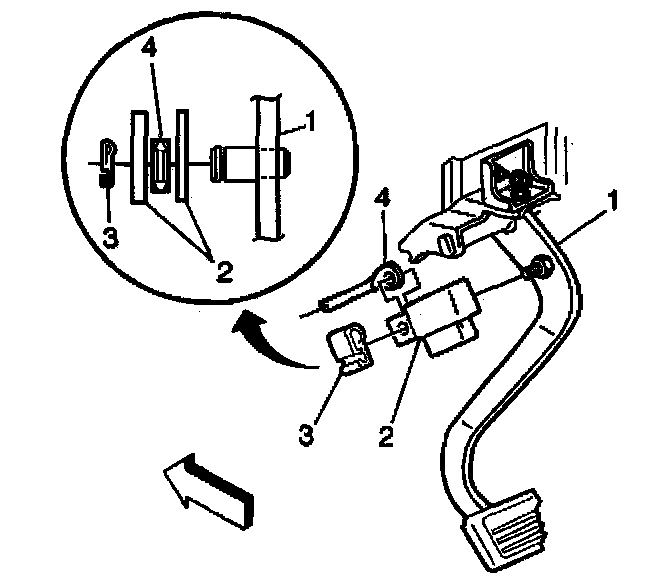 4
1
3
2
4
1
3
2