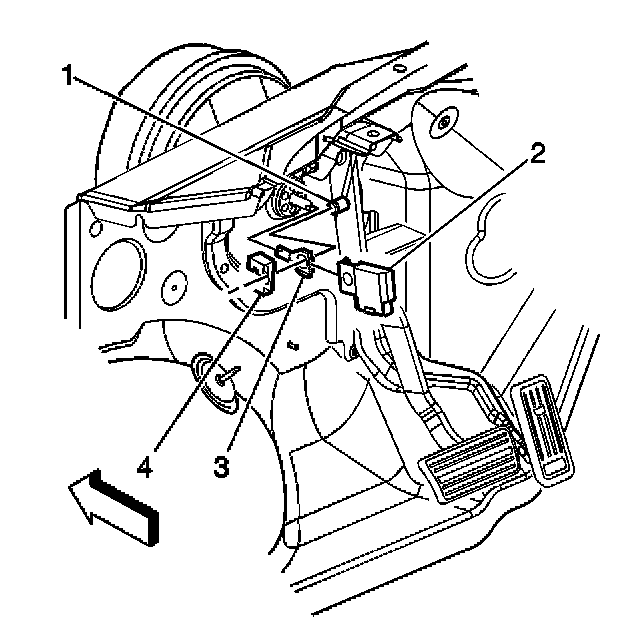 1
2
4
3