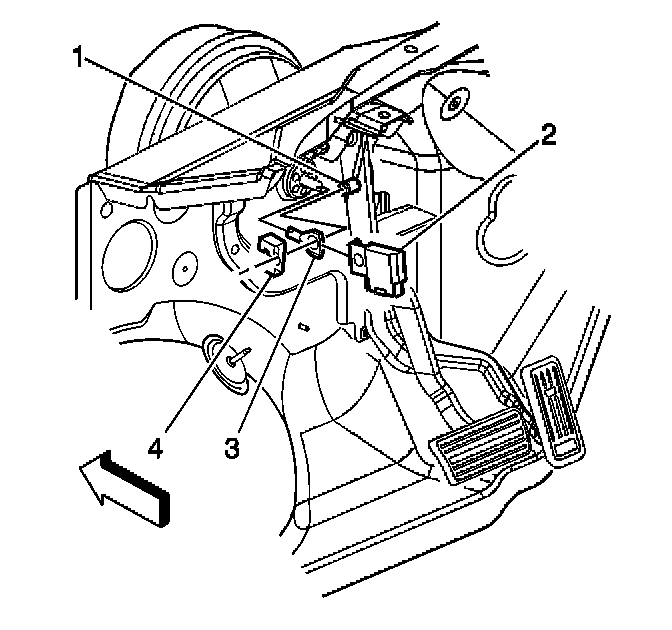 1
2
4
3