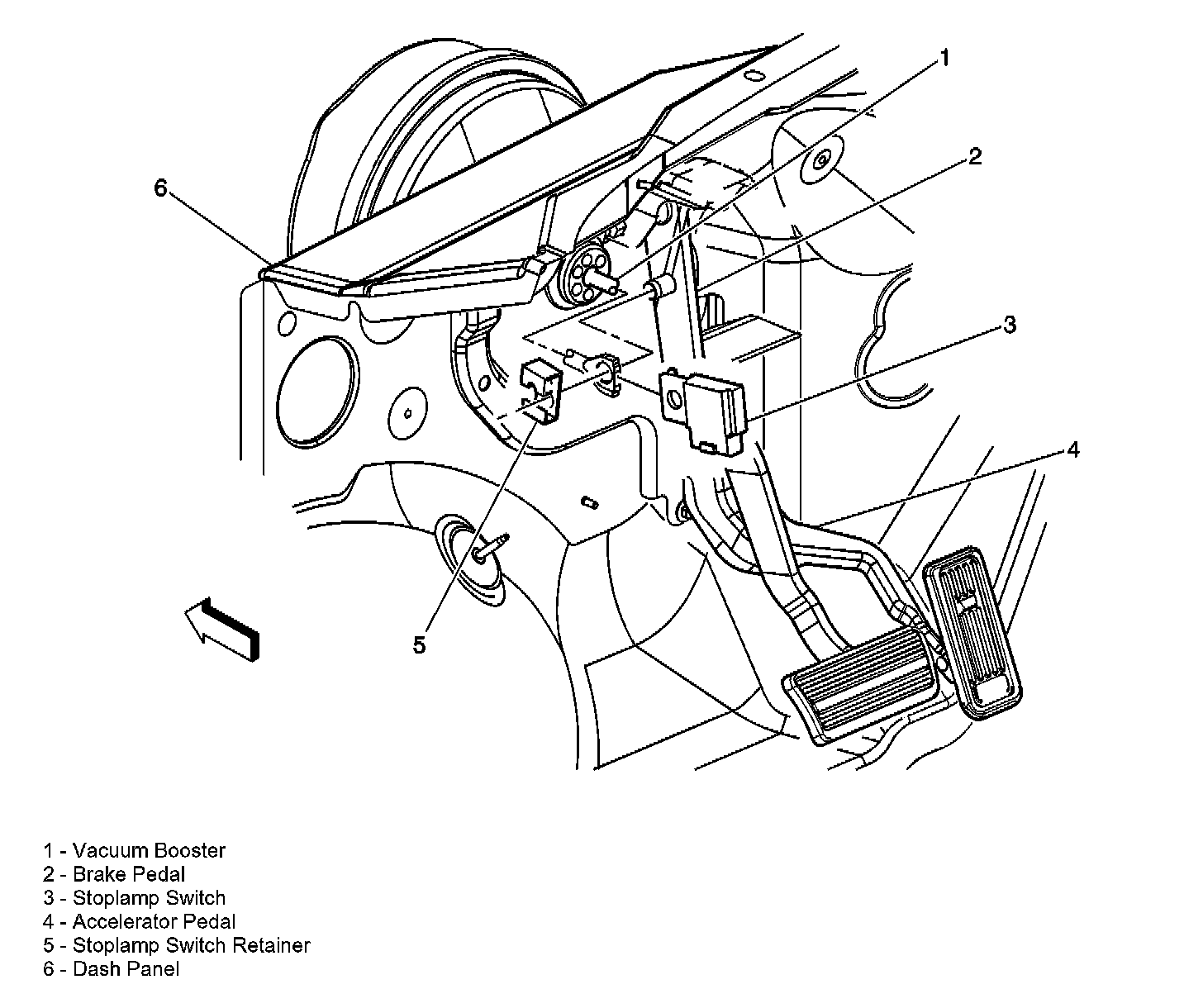 1

2

6

3

4

5

1 - Vacuum Booster
2 - Brake Pedal
3 - Stoplamp Switch
4 - Accelerator Pedal
5 - Stoplamp Switch Retainer
6 - Dash Panel