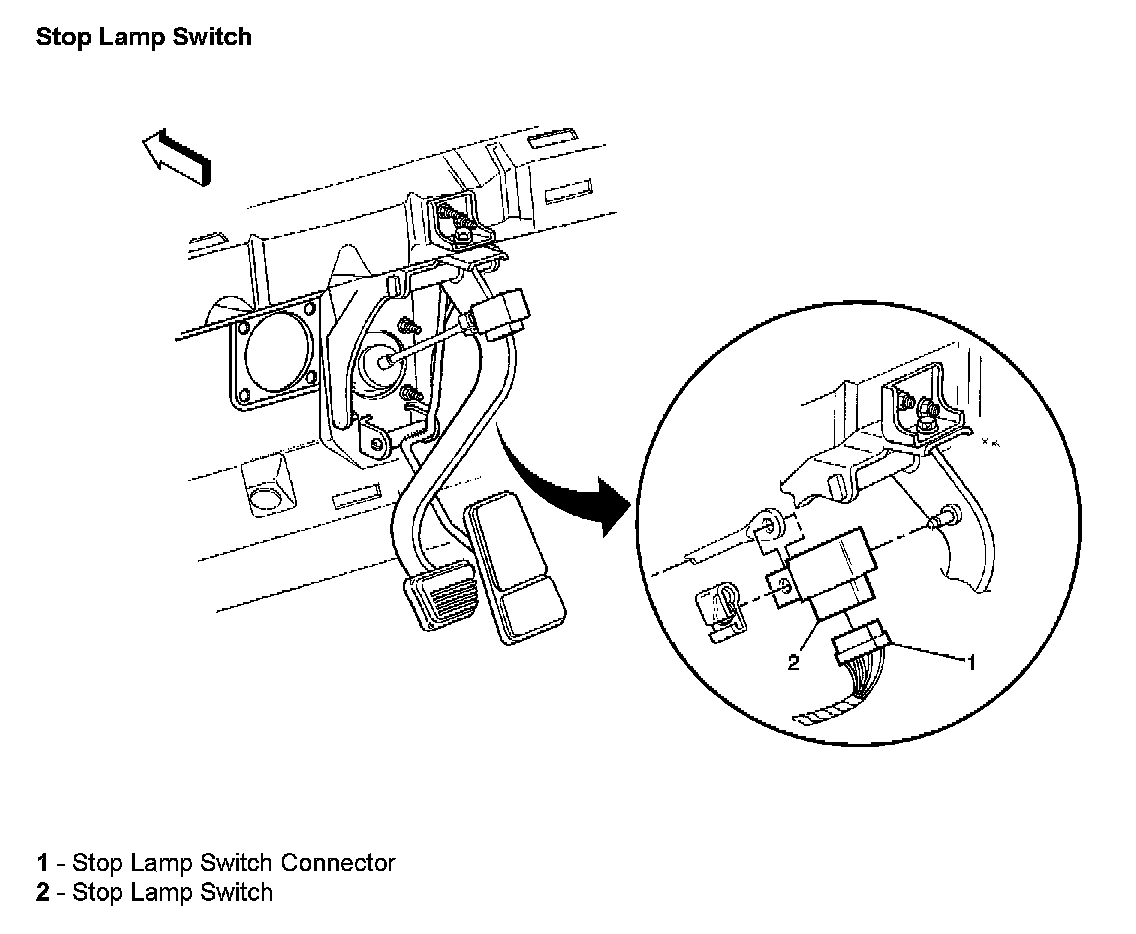 Stop Lamp Switch

2

1

1 - Stop Lamp Switch Connector
2 - Stop Lamp Switch