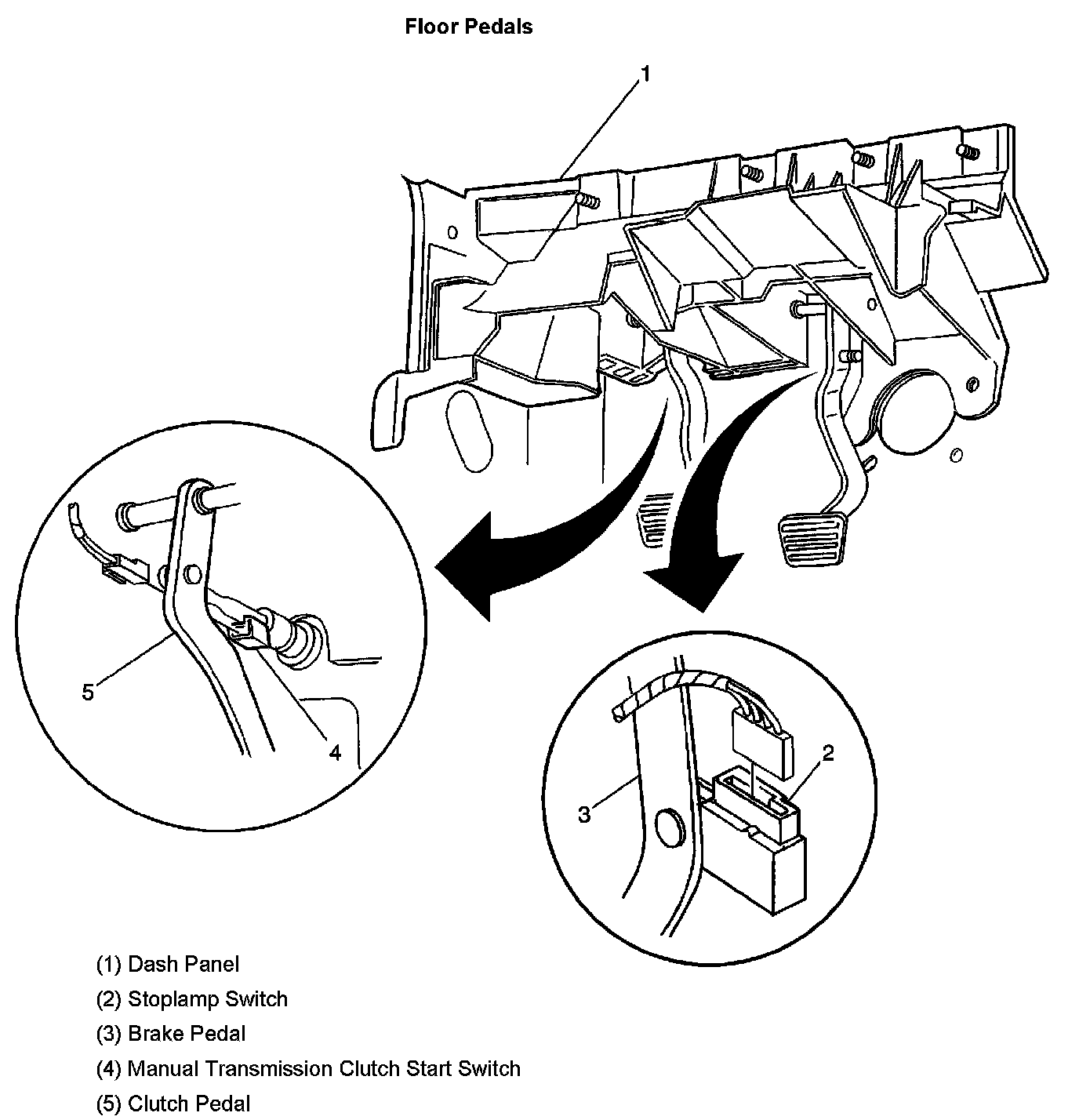 Floor Pedals

1

5

4

2

3

(1) Dash Panel

(2) Stoplamp Switch

(3) Brake Pedal

(4) Manual Transmission Clutch Start Switch

(5) Clutch Pedal