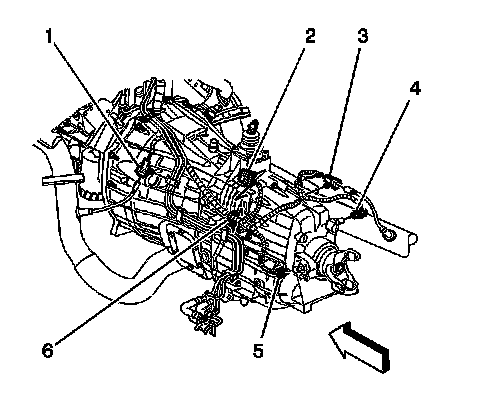 1
2
3
4
6
5