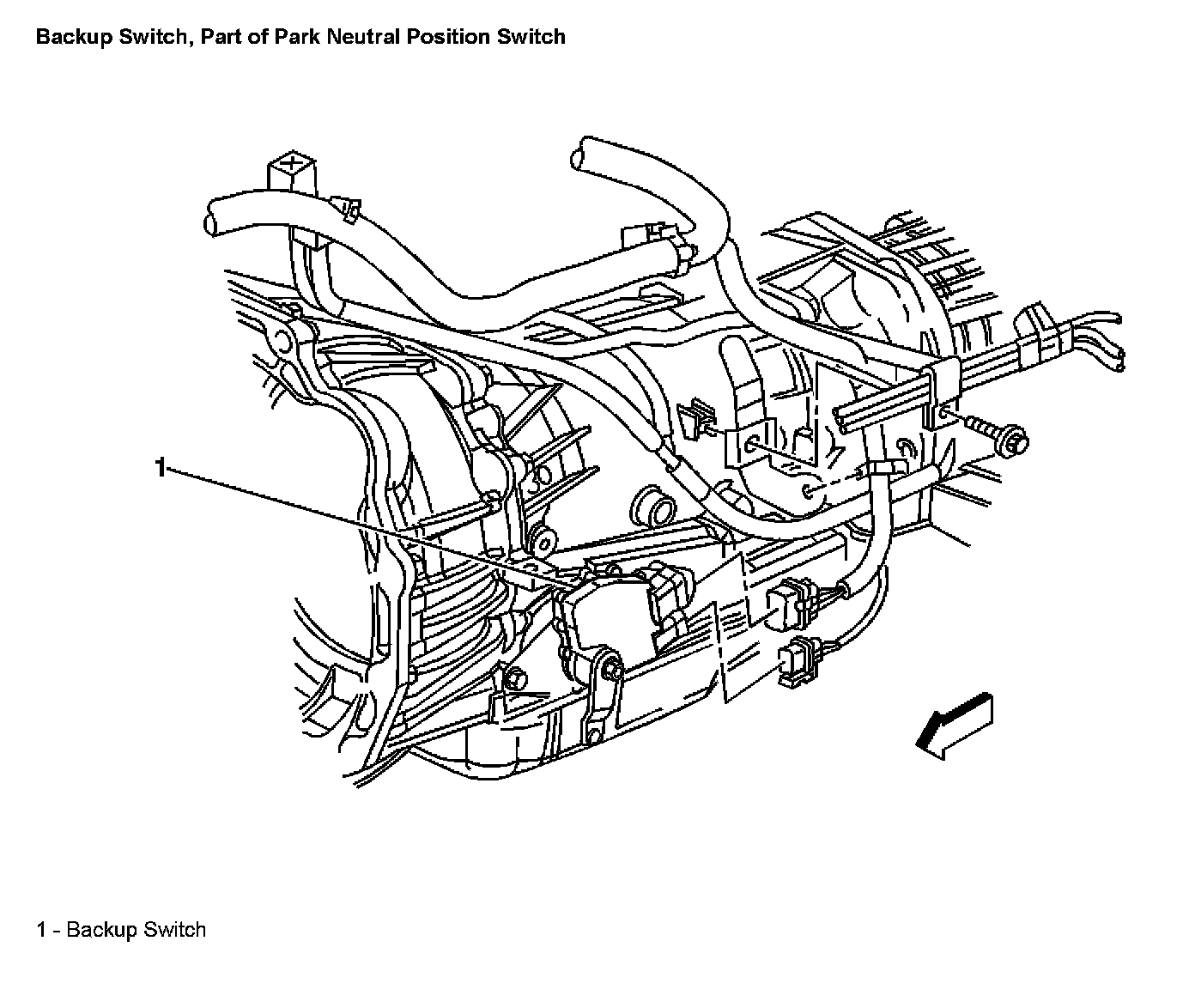 Backup Switch, Part of Park Neutral Position Switch

1

1 - Backup Switch