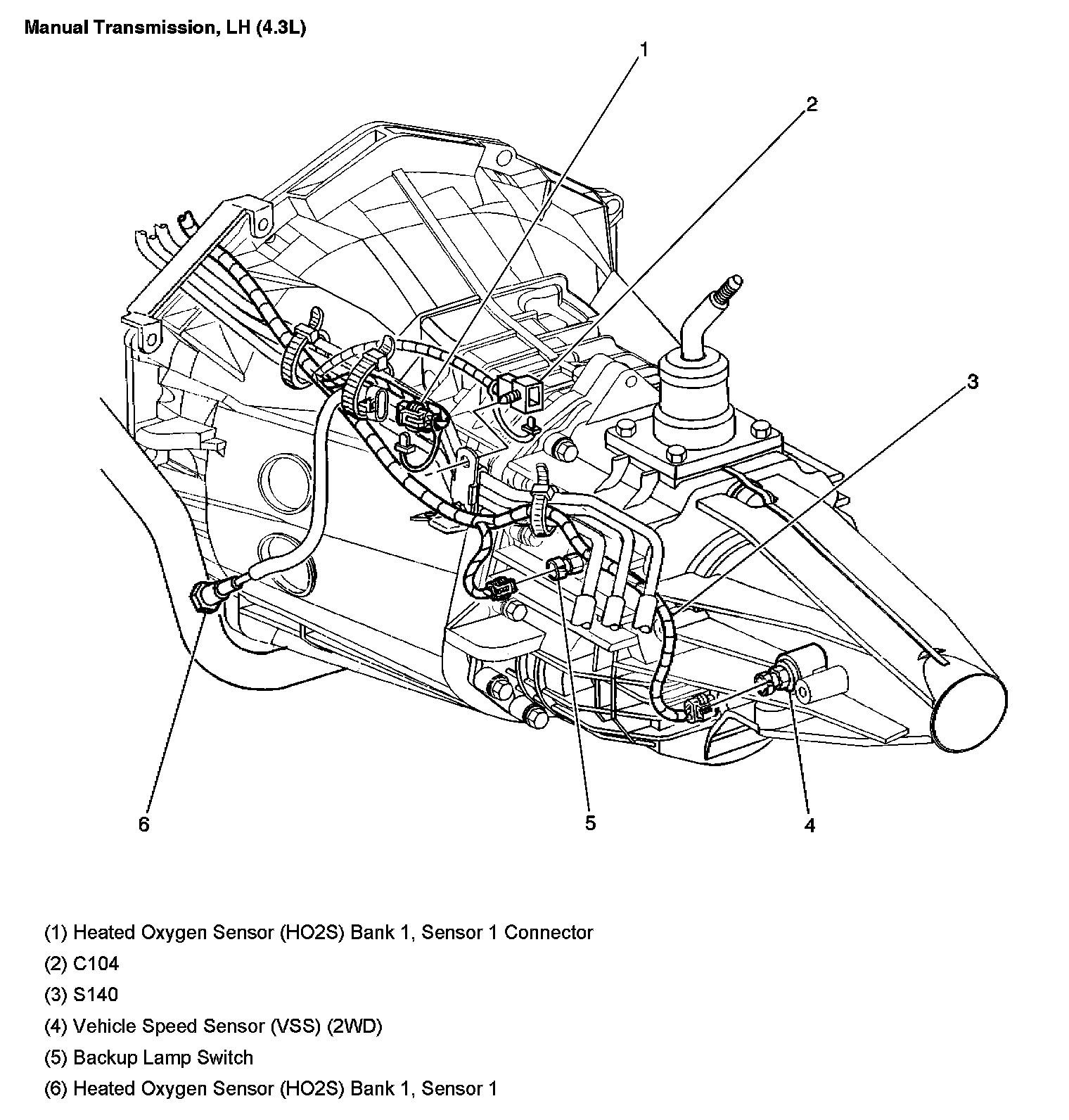 Manual Transmission, LH (4.3L)

1
2
3
6
5
4

(1) Heated Oxygen Sensor (HO2S) Bank 1, Sensor 1 Connector
(2) C104
(3) S140
(4) Vehicle Speed Sensor (VSS) (2WD)
(5) Backup Lamp Switch
(6) Heated Oxygen Sensor (HO2S) Bank 1, Sensor 1