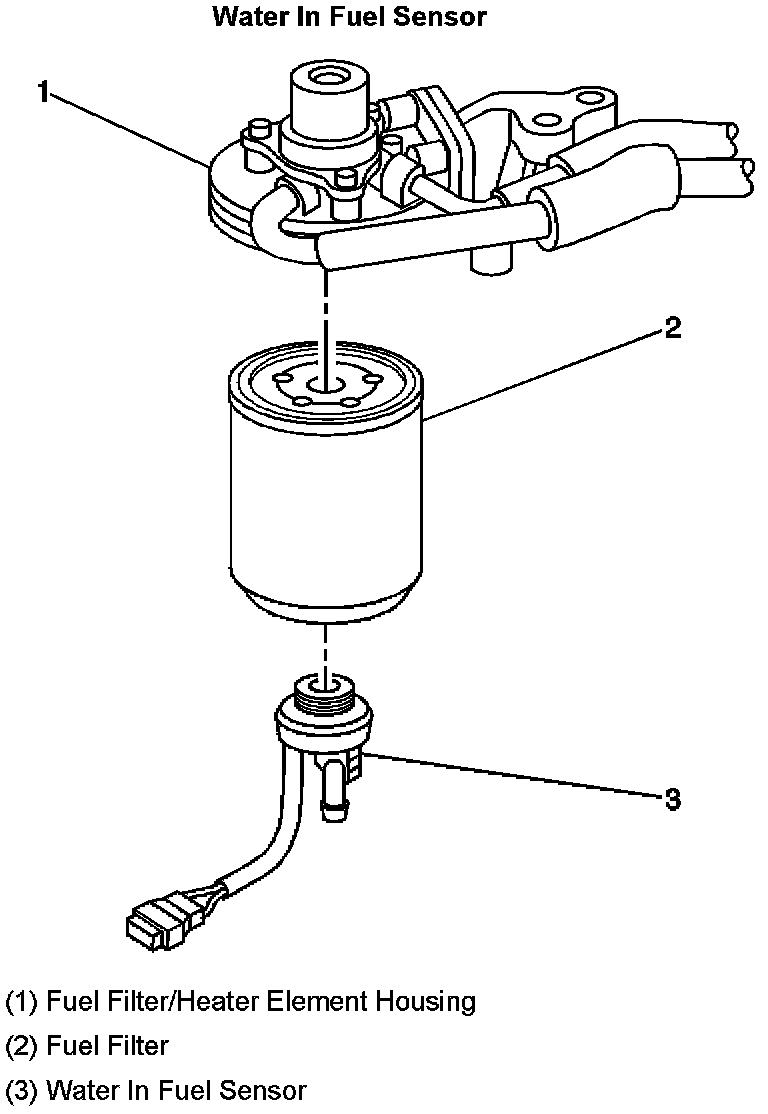 Water In Fuel Sensor

1

2

3

(1) Fuel Filter/Heater Element Housing

(2) Fuel Filter

(3) Water In Fuel Sensor