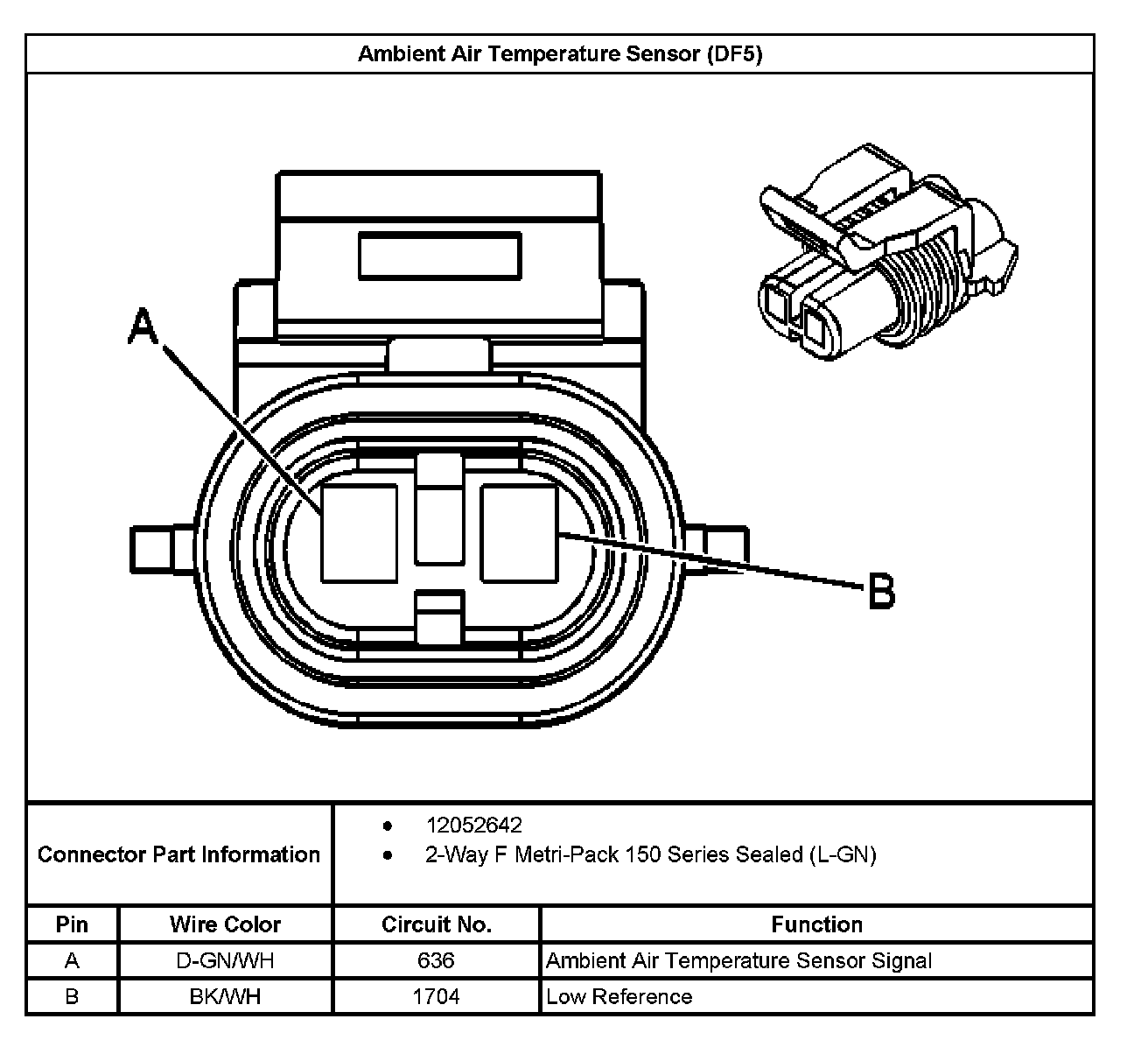 Ambient Air Temperature Sensor (DF5)

A

B

Connector Part Information

- 12052642
- 2-Way F Metri-Pack 150 Series Sealed (L-GN)

| Pin | Wire Color | Circuit No. | Function |
|---|---|---|---|
| A | D-GN/WH | 636 | Ambient Air Temperature Sensor Signal |
| B | BK/WH | 1704 | Low Reference |