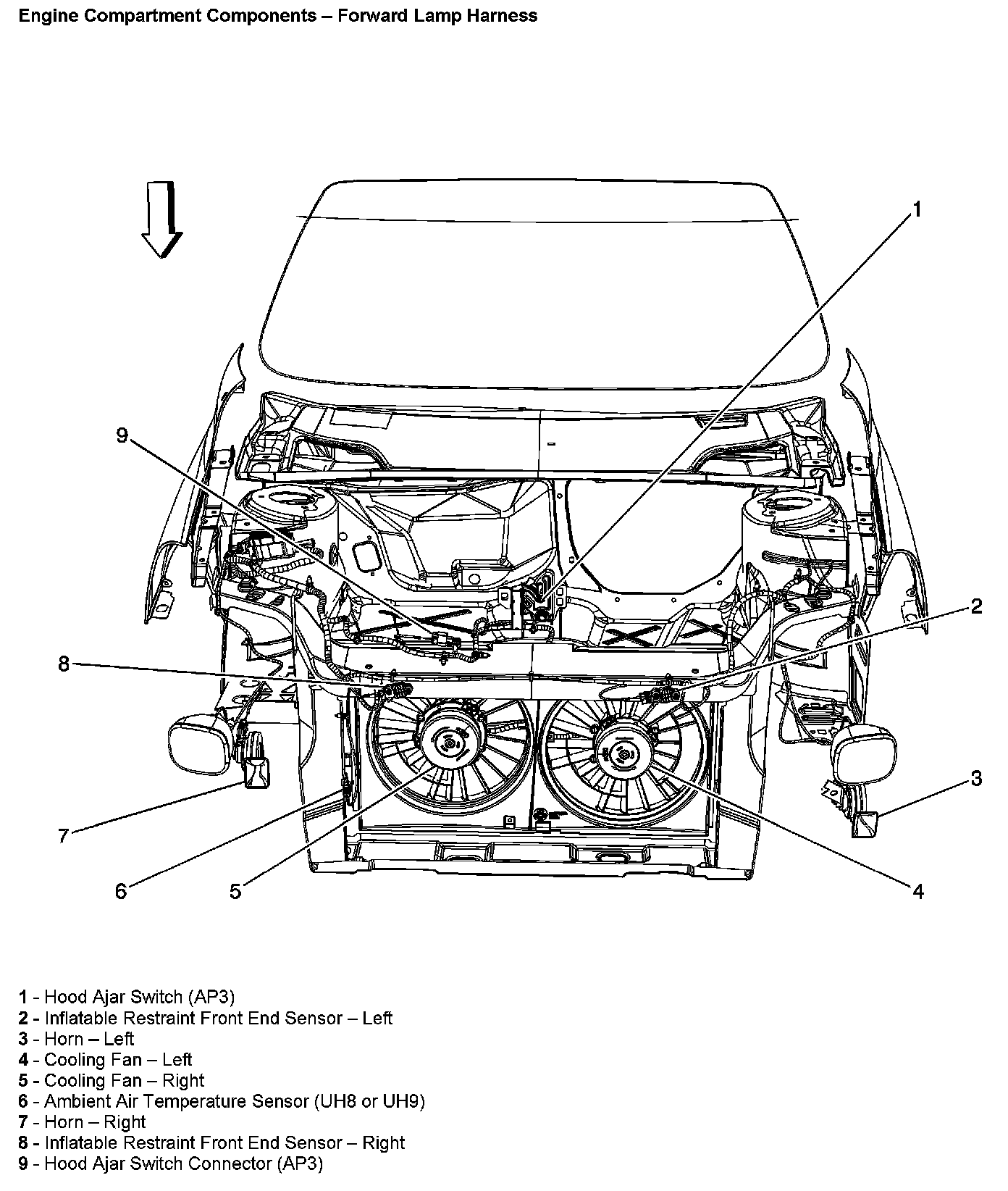 Engine Compartment Components – Forward Lamp Harness

1

9

2

8

3

7

6

5

4

1 - Hood Ajar Switch (AP3)
2 - Inflatable Restraint Front End Sensor – Left
3 - Horn – Left
4 - Cooling Fan – Left
5 - Cooling Fan – Right
6 - Ambient Air Temperature Sensor (UH8 or UH9)
7 - Horn – Right
8 - Inflatable Restraint Front End Sensor – Right
9 - Hood Ajar Switch Connector (AP3)