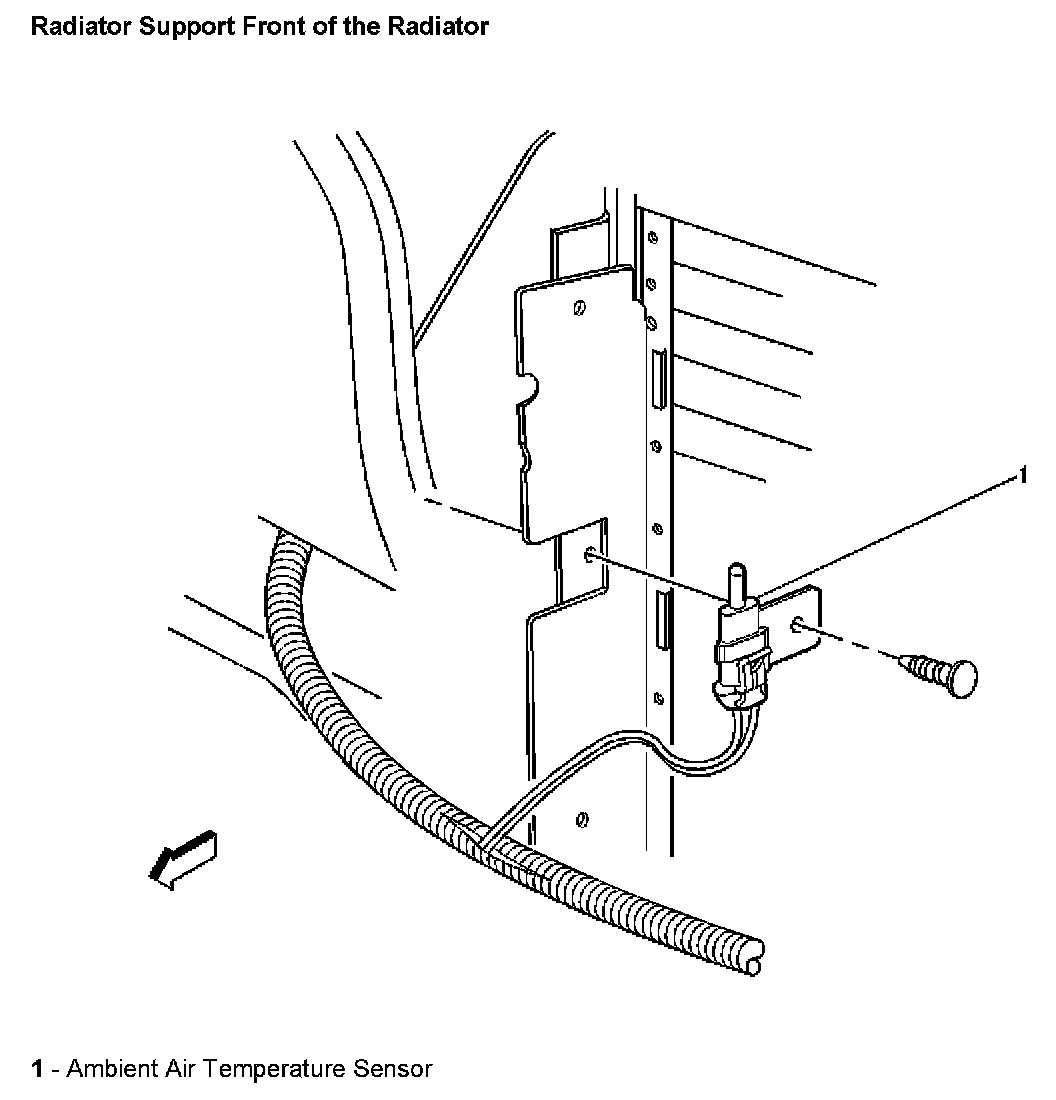 Radiator Support Front of the Radiator

1

1 - Ambient Air Temperature Sensor