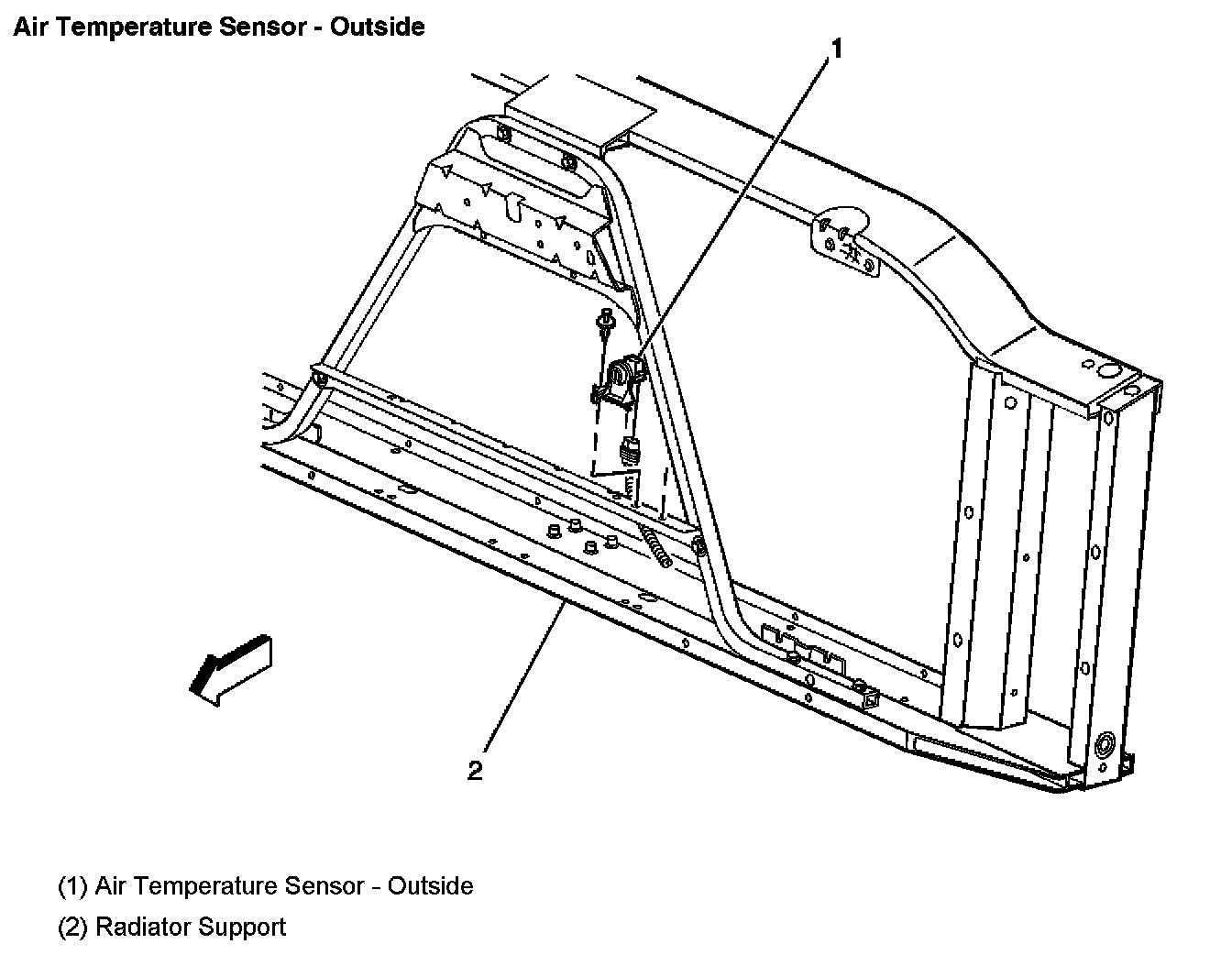 Air Temperature Sensor - Outside

1

2

(1) Air Temperature Sensor - Outside

(2) Radiator Support