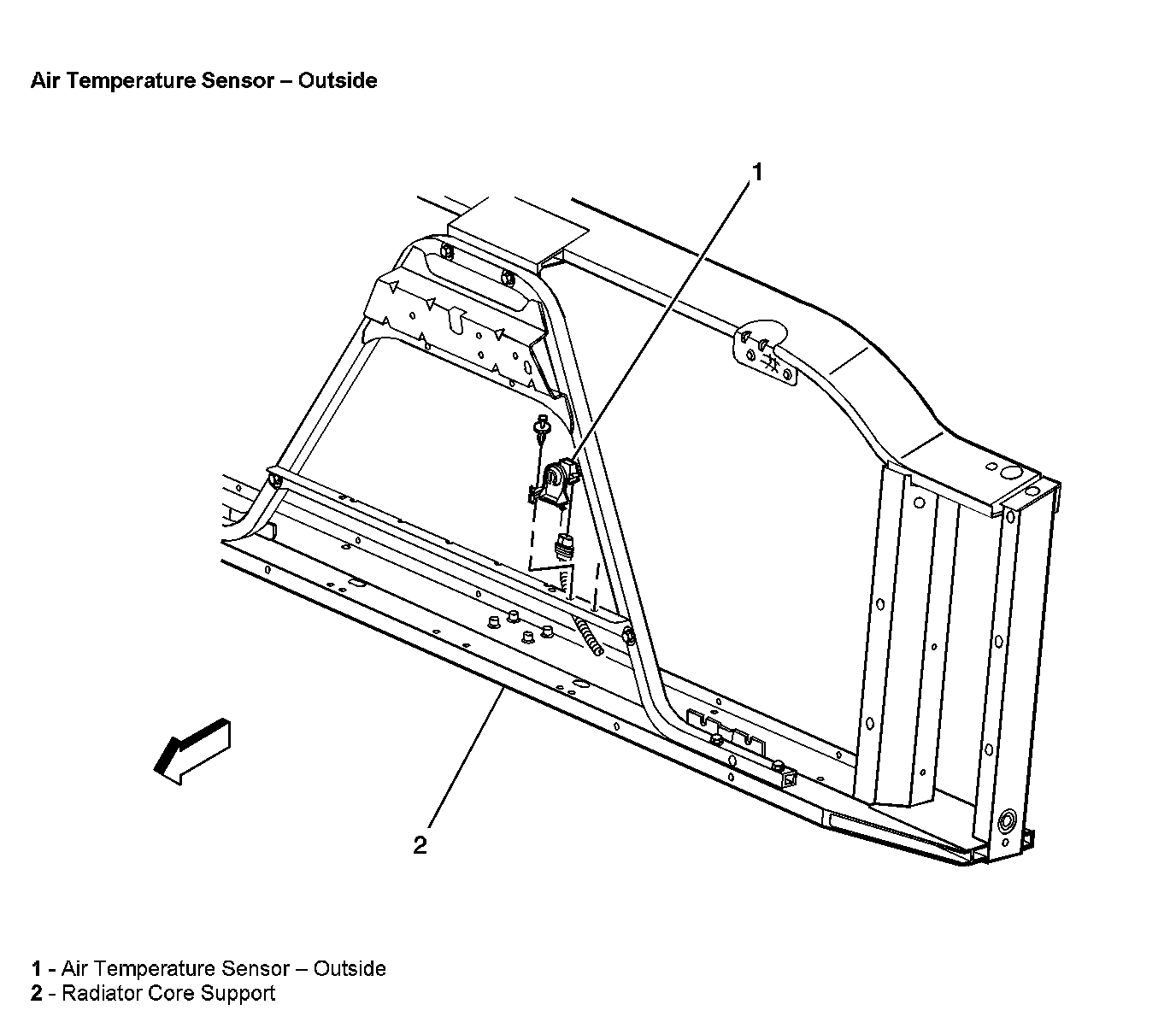 Air Temperature Sensor – Outside

1

2

1 - Air Temperature Sensor – Outside
2 - Radiator Core Support