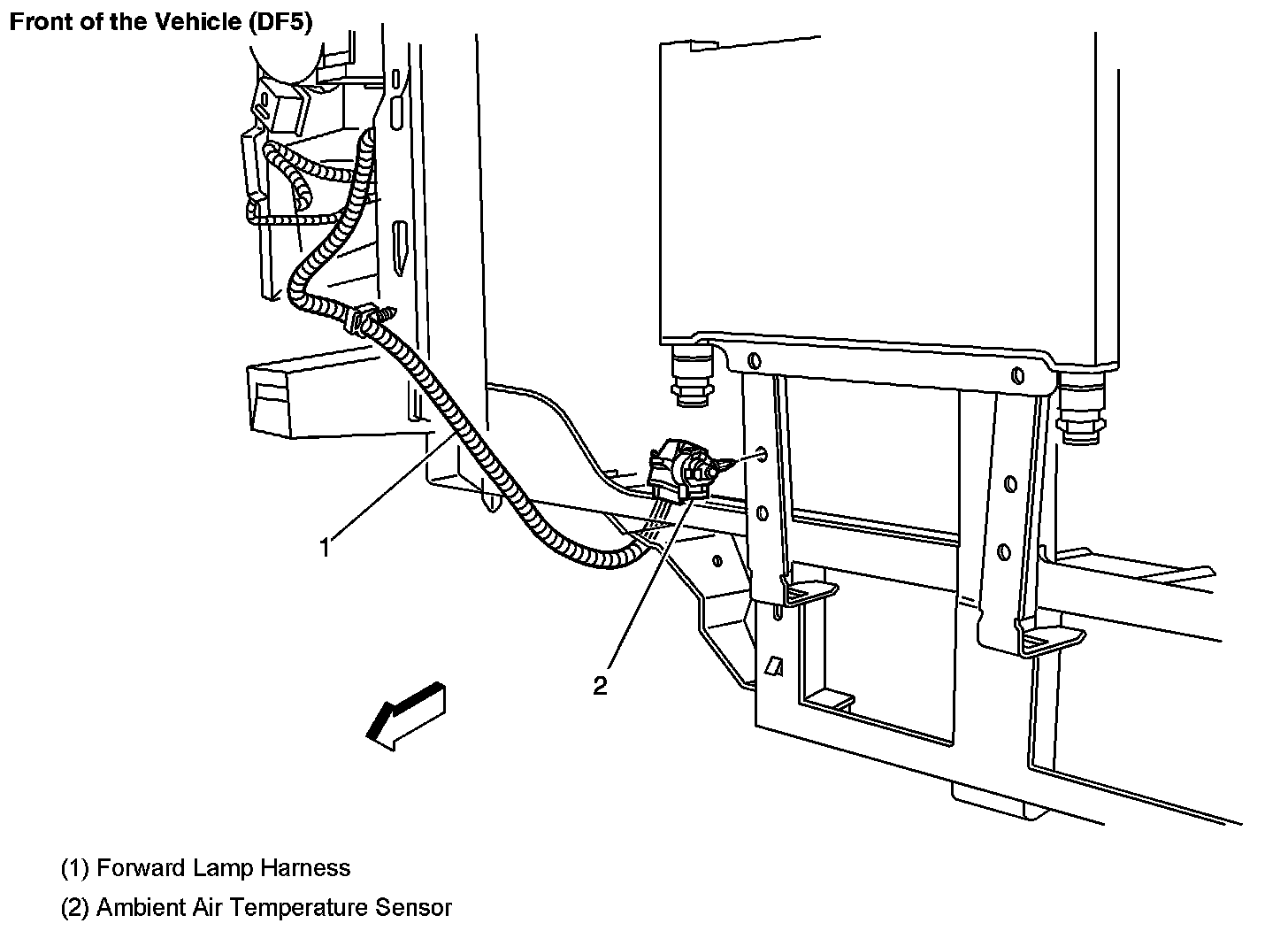 Front of the Vehicle (DF5)

1

2

(1) Forward Lamp Harness

(2) Ambient Air Temperature Sensor