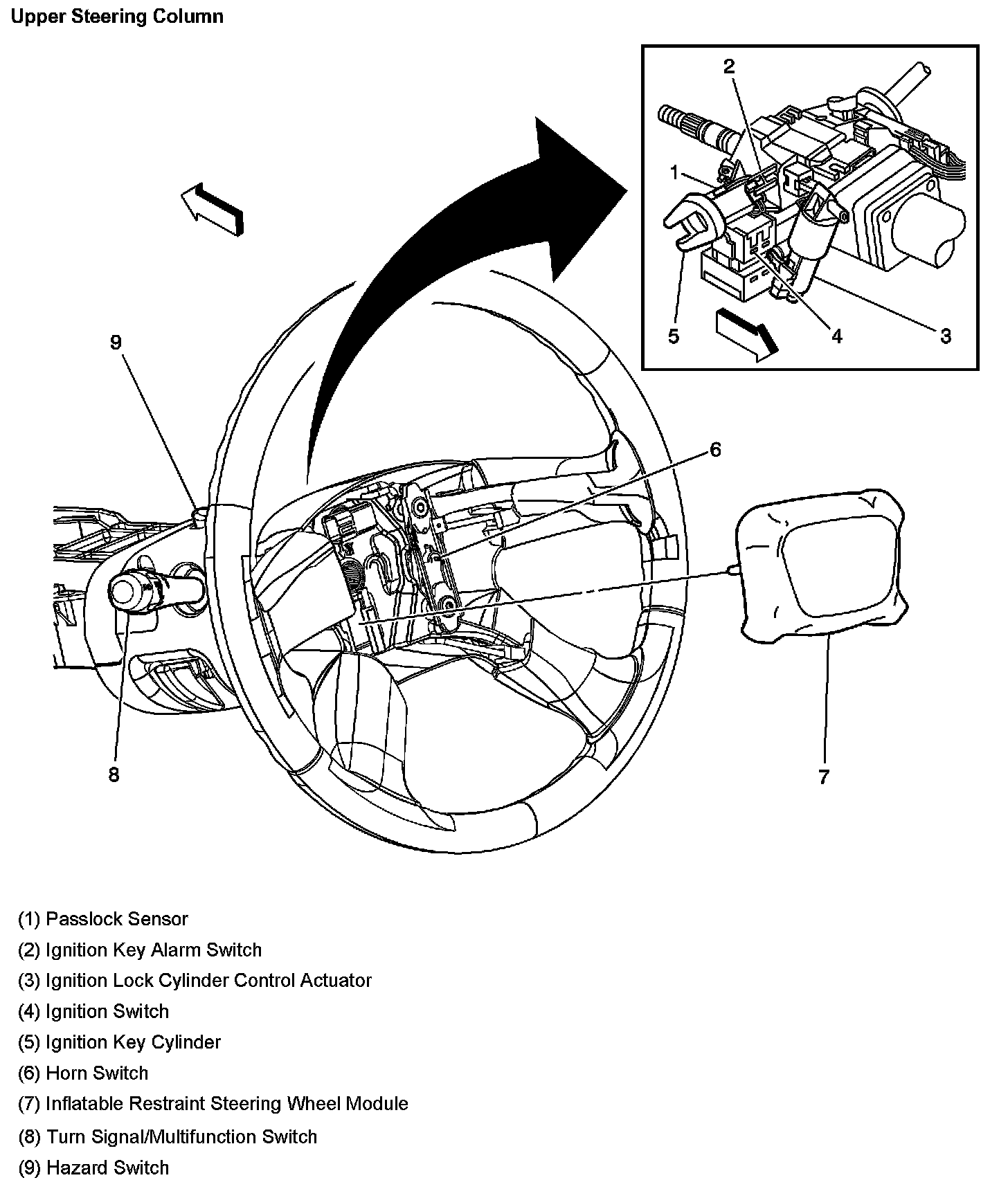 Upper Steering Column

2
1
5
4
3

9
6
8
7

(1) Passlock Sensor
(2) Ignition Key Alarm Switch
(3) Ignition Lock Cylinder Control Actuator
(4) Ignition Switch
(5) Ignition Key Cylinder
(6) Horn Switch
(7) Inflatable Restraint Steering Wheel Module
(8) Turn Signal/Multifunction Switch
(9) Hazard Switch