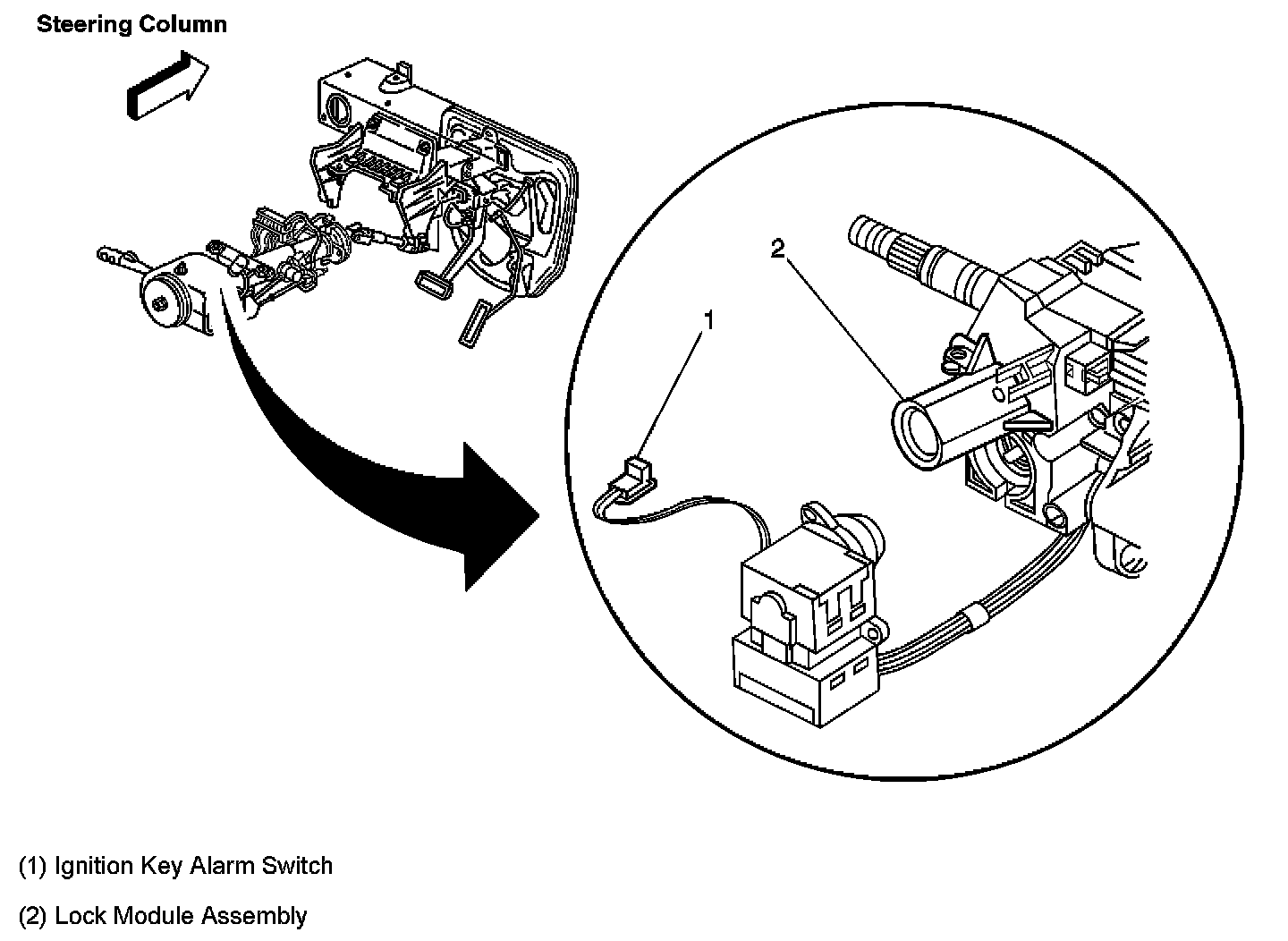 Steering Column

2

1

(1) Ignition Key Alarm Switch

(2) Lock Module Assembly