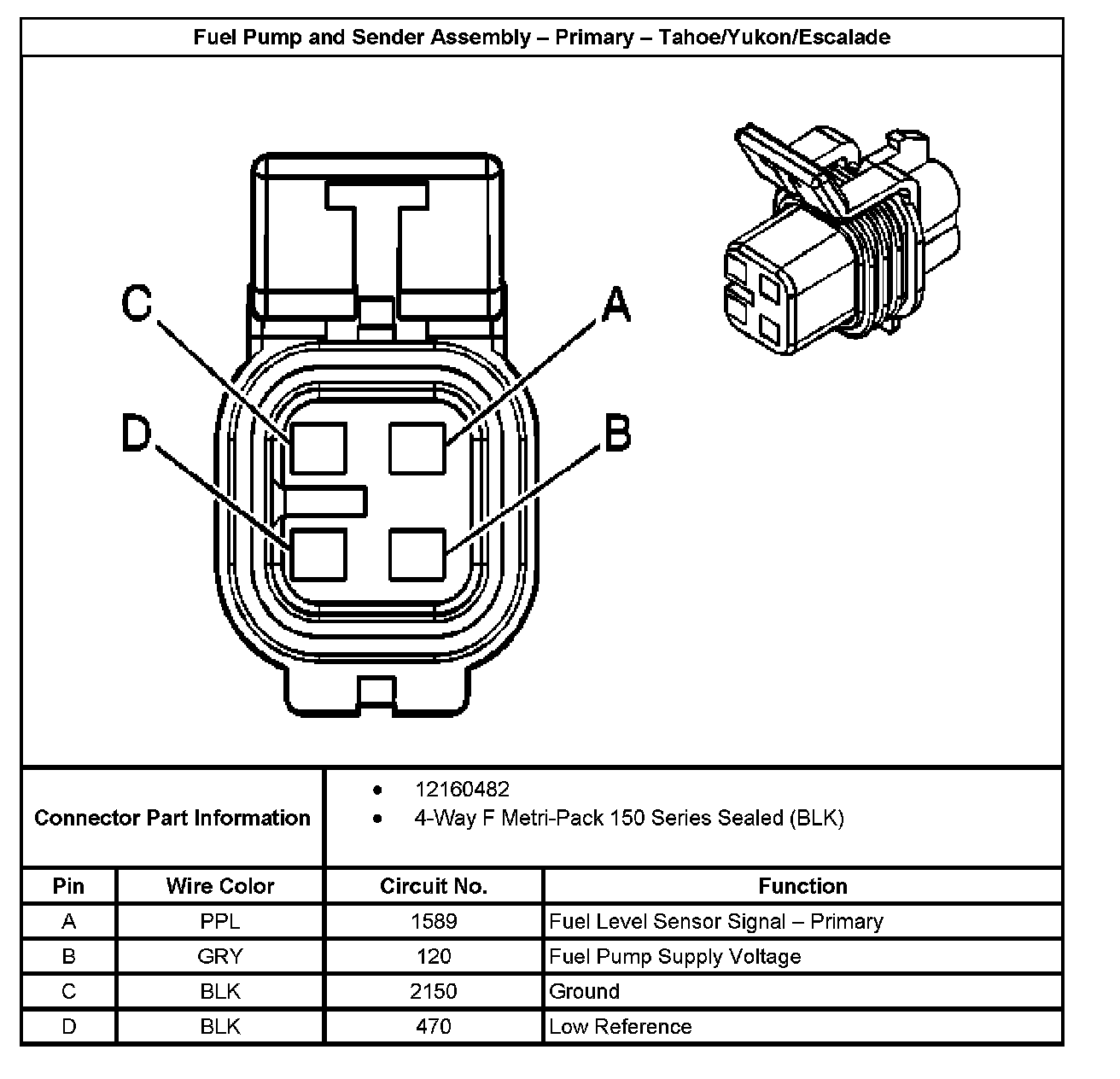 Fuel Pump and Sender Assembly – Primary – Tahoe/Yukon/Escalade

C
A
D
B

Connector Part Information
• 12160482
• 4-Way F Metri-Pack 150 Series Sealed (BLK)

| Pin | Wire Color | Circuit No. | Function |
|---|---|---|---|
| A | PPL | 1589 | Fuel Level Sensor Signal – Primary |
| B | GRY | 120 | Fuel Pump Supply Voltage |
| C | BLK | 2150 | Ground |
| D | BLK | 470 | Low Reference |