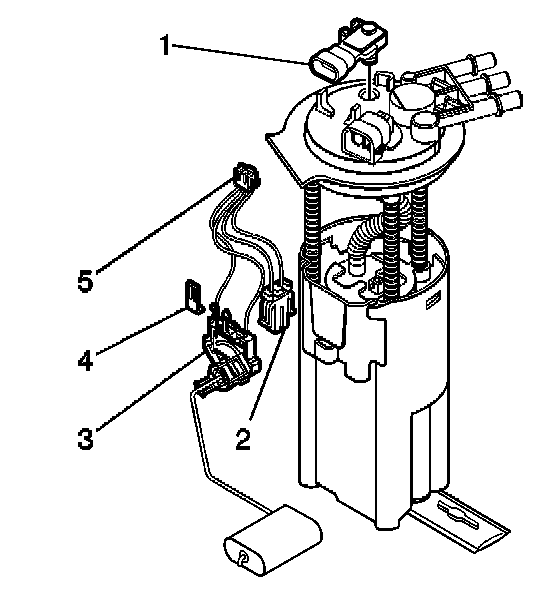 1
5
4
3
2