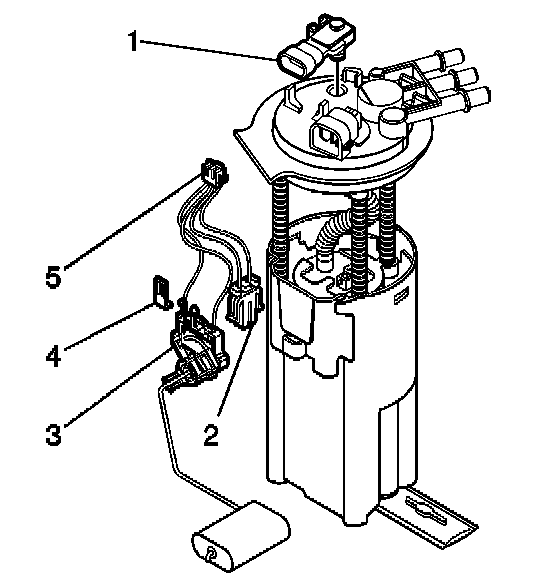 1
5
4
3
2