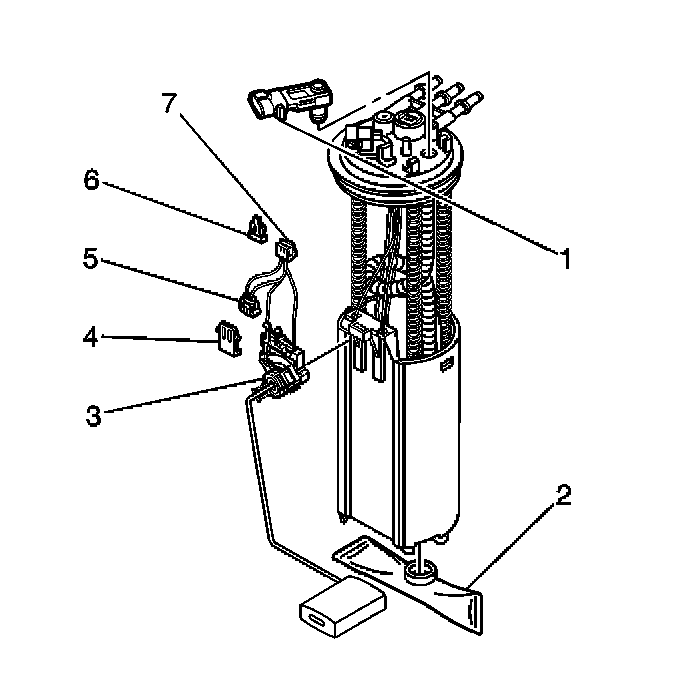 7
6
5
4
3
1
2