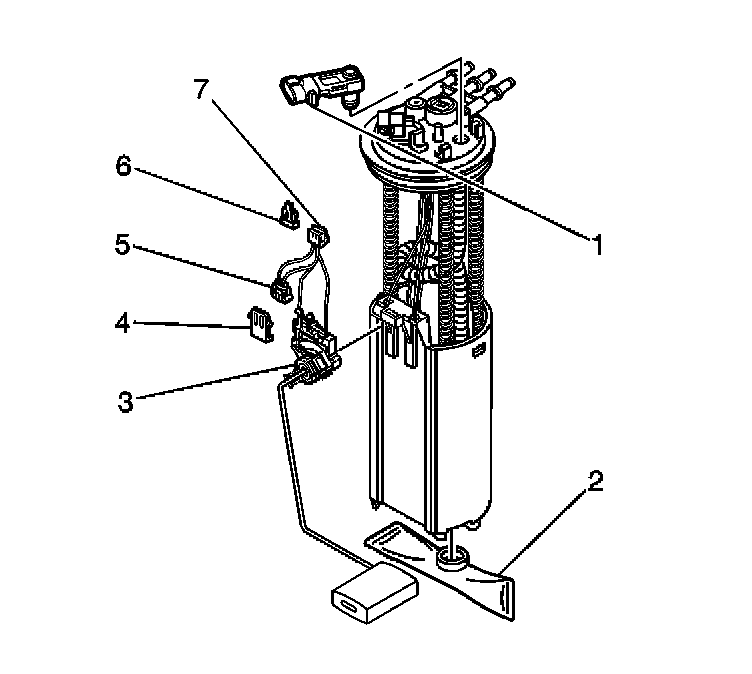 7
6
5
4
3
1
2