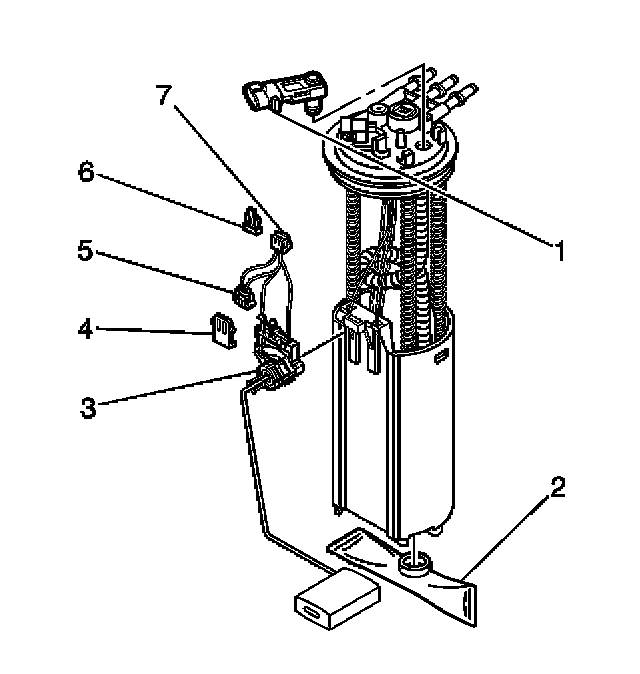 7
6
5
4
3
1
2