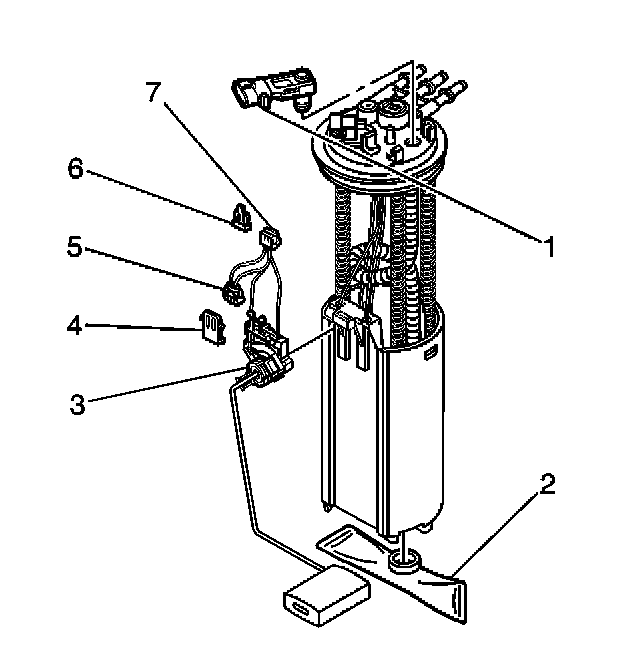 7
6
5
4
3
1
2