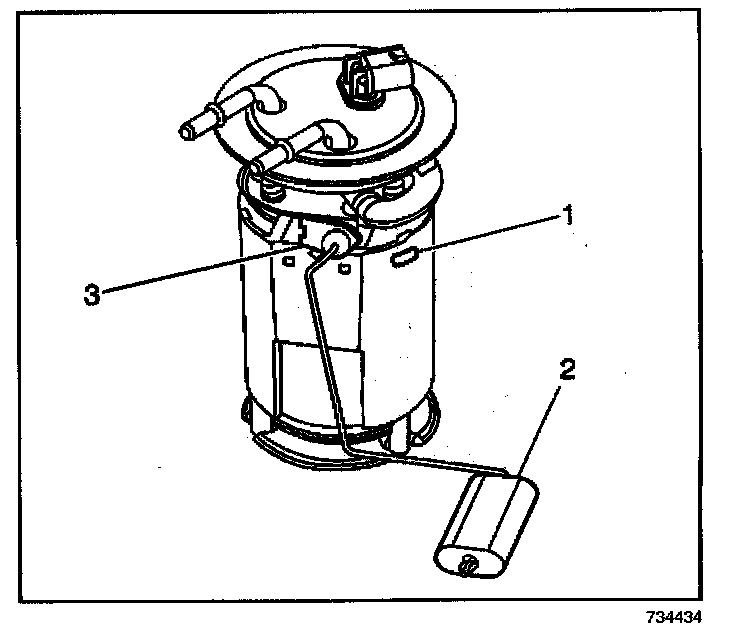 1
3
2
734434