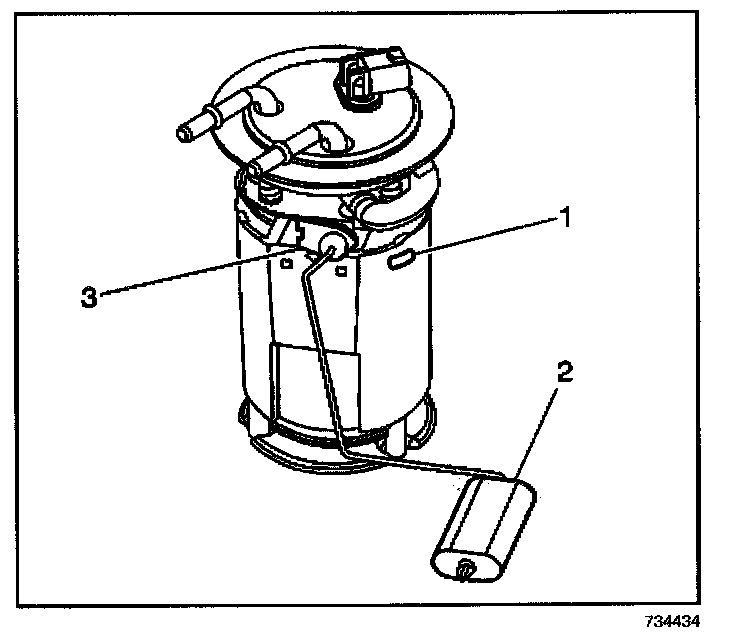 1
3
2
734434