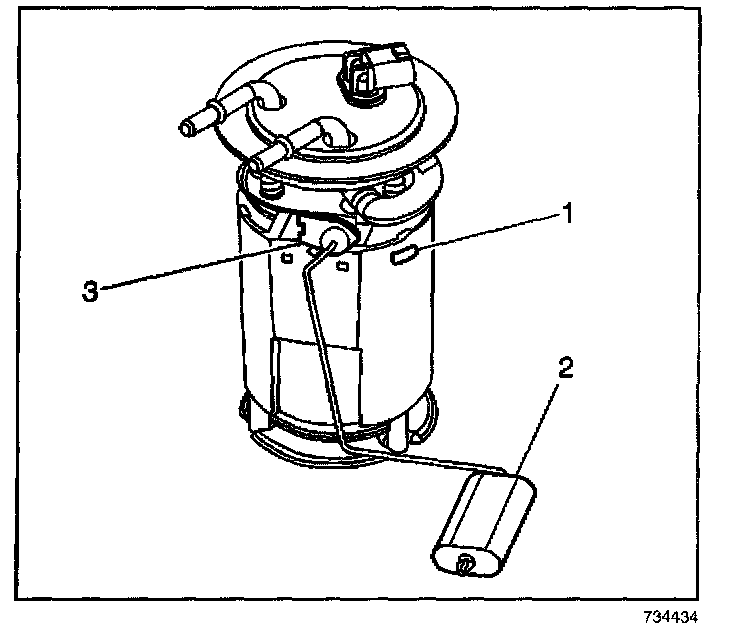 1
3
2
734434